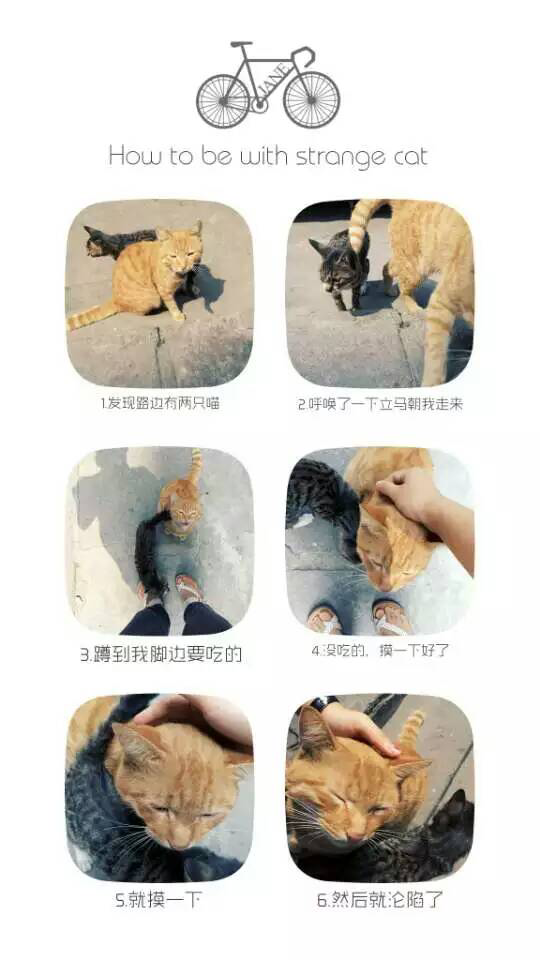 JANE

How to be with strange cat

1.发现路边有两只喵

2.呼唤了一下立马朝我走来

3.蹲到我脚边要吃的

4.没吃的，摸一下好了

5.就摸一下

6.然后就沦陷了