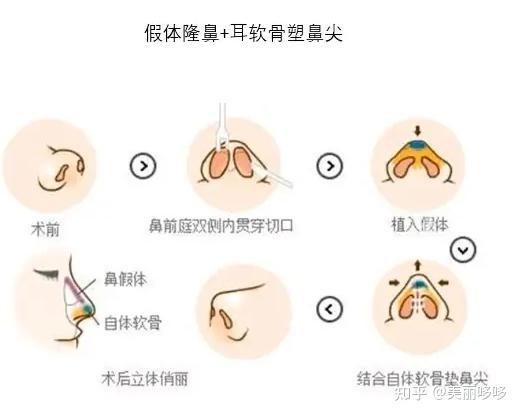 假体隆鼻+耳软骨塑鼻尖

术前

鼻前庭双侧内贯穿切口

植入假体

鼻假体

自体软骨

术后立体俏丽

结合自体软骨垫鼻尖

知乎 @美丽哆哆