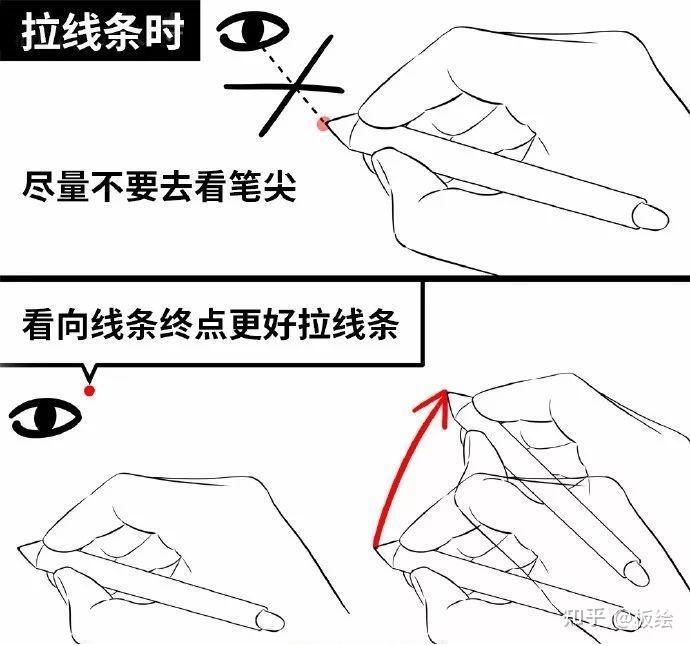 拉线条时

尽量不要去看笔尖

看向线条终点更好拉线条

知乎 @板绘