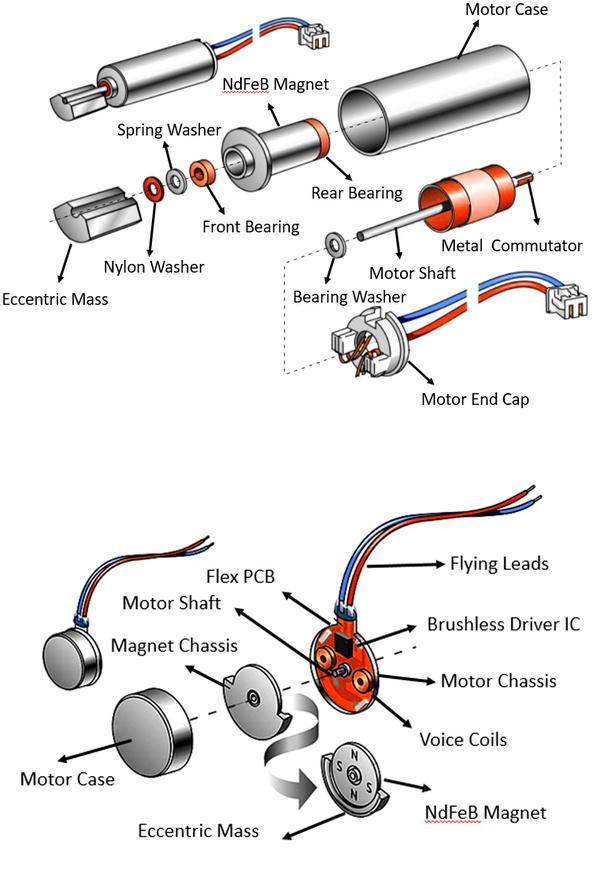 Motor Case

NdFeB Magnet

Spring Washer

Rear Bearing

Front Bearing

Metal Commutator

Nylon Washer

Motor Shaft

Eccentric Mass

Bearing Washer

Motor End Cap

Flying Leads

Flex PCB

Motor Shaft

Brushless Driver IC

Magnet Chassis

Motor Chassis

Voice Coils

Motor Case

N S N S

NdFeB Magnet

Eccentric Mass