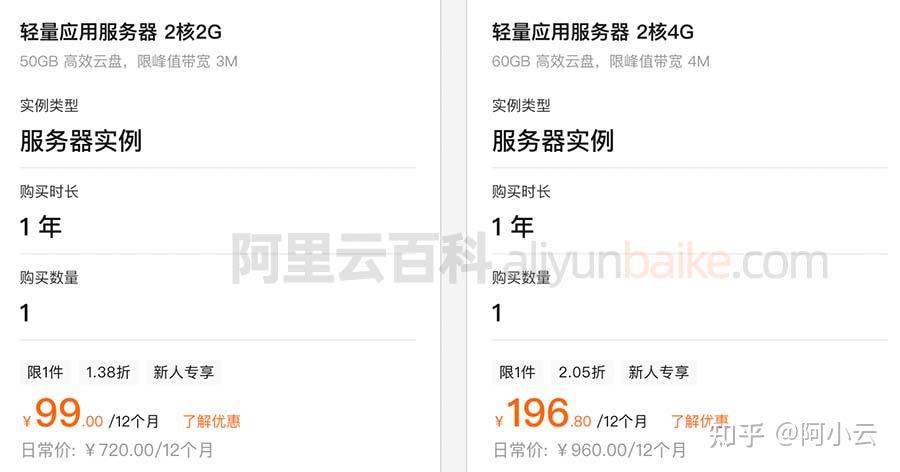 轻量应用服务器 2核2G
50GB 高效云盘，限峰值带宽 3M

实例类型
服务器实例

购买时长
1 年

购买数量
1

限1件 1.38折 新人专享

¥99.00 /12个月 了解优惠
日常价：¥720.00/12个月

轻量应用服务器 2核4G
60GB 高效云盘，限峰值带宽 4M

实例类型
服务器实例

购买时长
1 年

购买数量
1

限1件 2.05折 新人专享

¥196.80 /12个月 了解优惠
日常价：¥960.00/12个月

阿里云百科 aliyunbaike.com

知乎 @阿小云