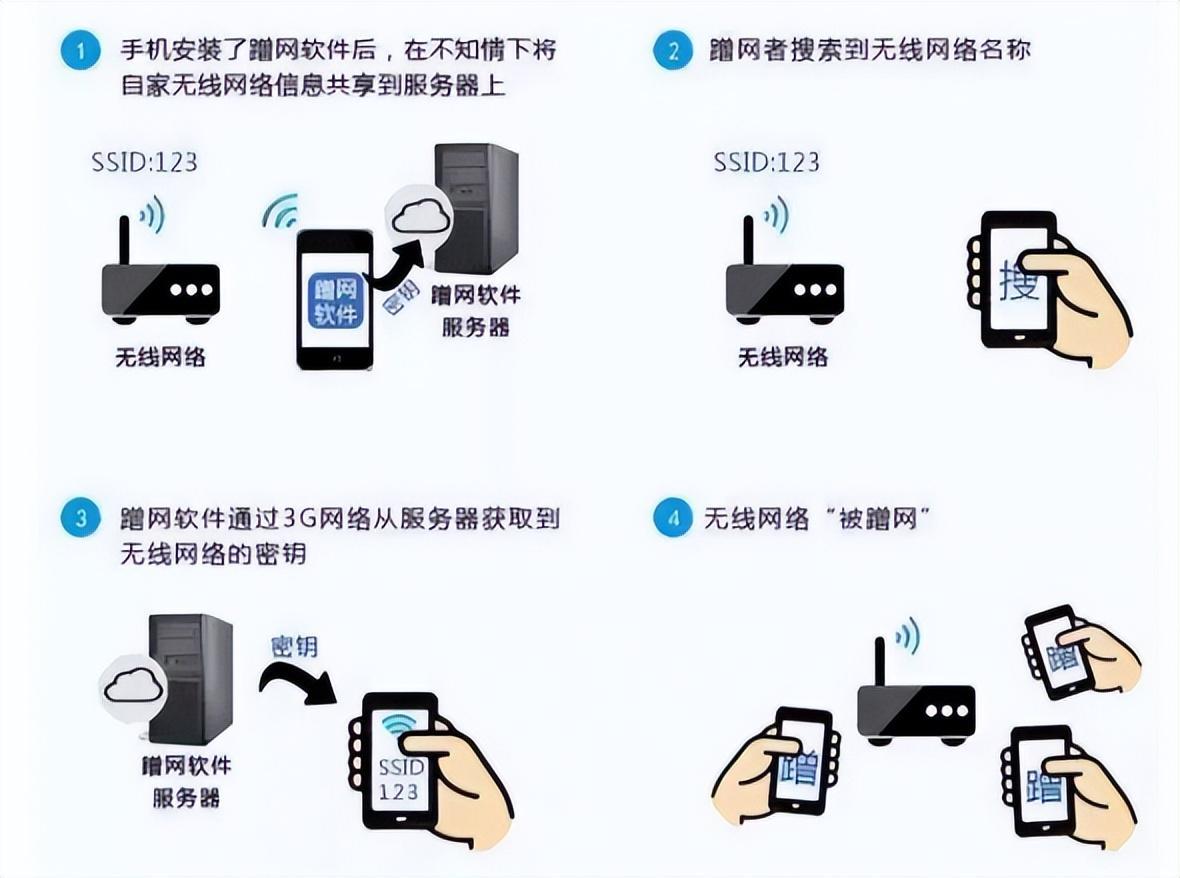 1 手机安装了蹭网软件后，在不知情下将自家无线网络信息共享到服务器上

SSID:123

无线网络

蹭网软件

密钥

蹭网软件服务器

2 蹭网者搜索到无线网络名称

SSID:123

无线网络

搜

3 蹭网软件通过3G网络从服务器获取到无线网络的密钥

密钥

蹭网软件服务器

SSID 123

4 无线网络“被蹭网”

蹭

蹭

蹭