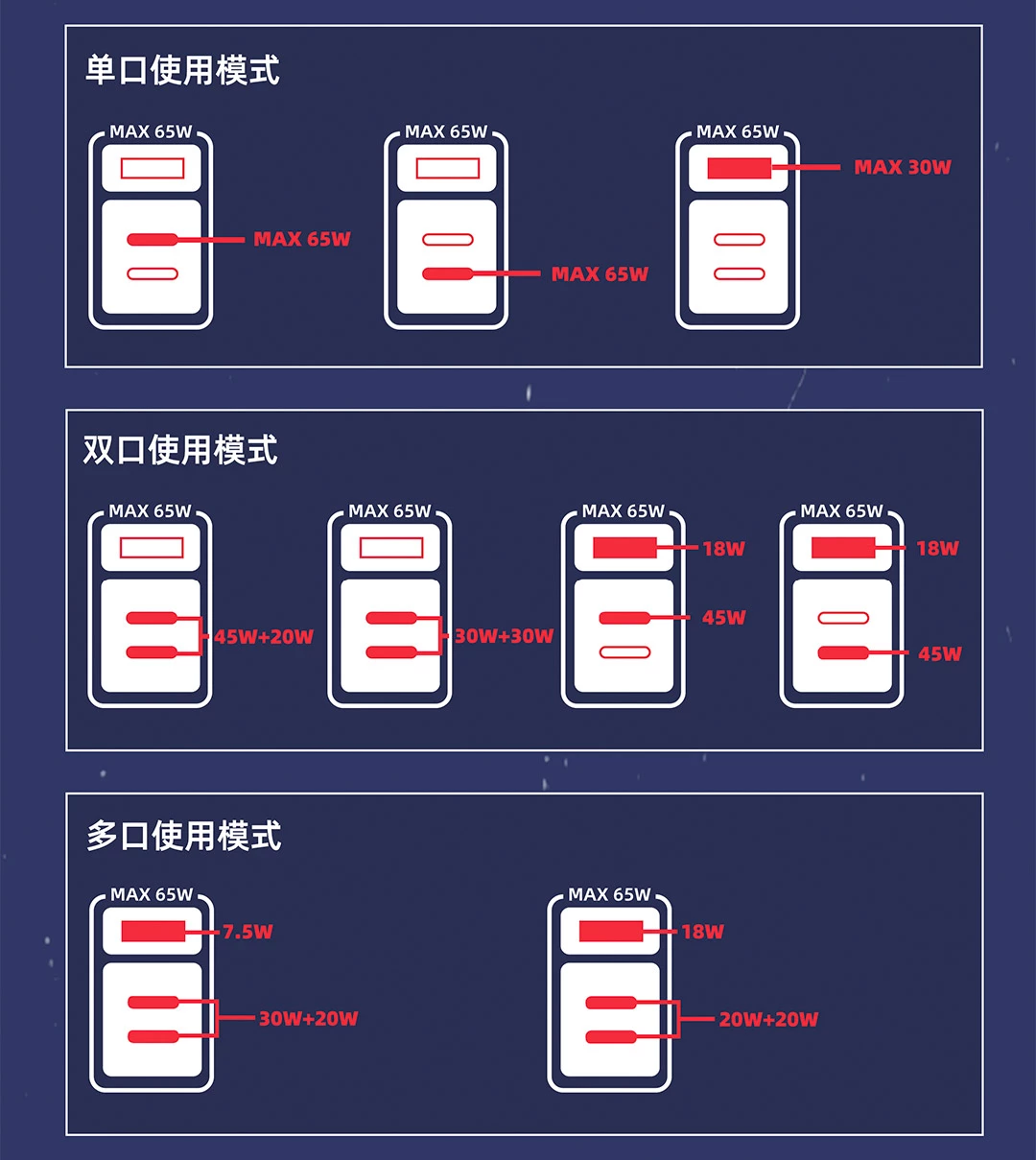 单口使用模式

MAX 65W
MAX 65W

MAX 65W
MAX 65W

MAX 65W
MAX 30W

双口使用模式

MAX 65W
45W+20W

MAX 65W
30W+30W

MAX 65W
18W
45W

MAX 65W
18W
45W

多口使用模式

MAX 65W
7.5W
30W+20W

MAX 65W
18W
20W+20W