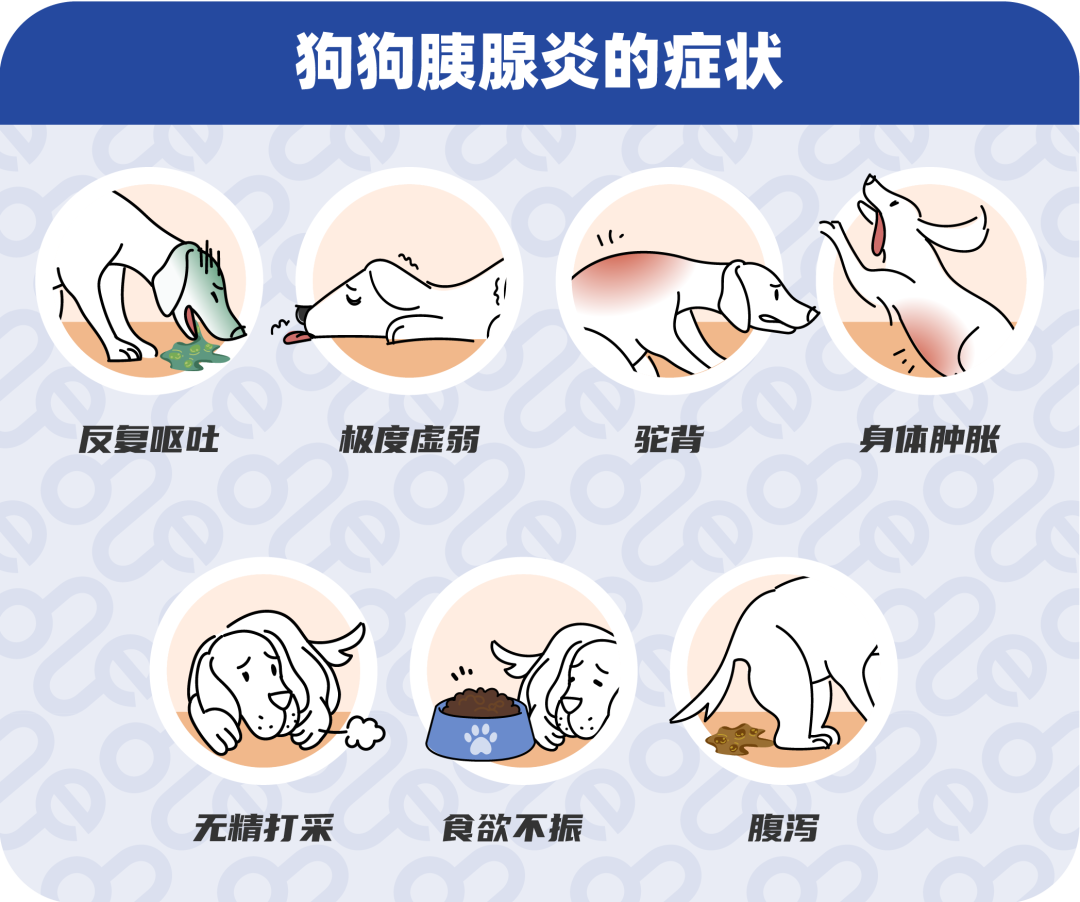 狗狗胰腺炎的症状

反复呕吐

极度虚弱

驼背

身体肿胀

无精打采

食欲不振

腹泻