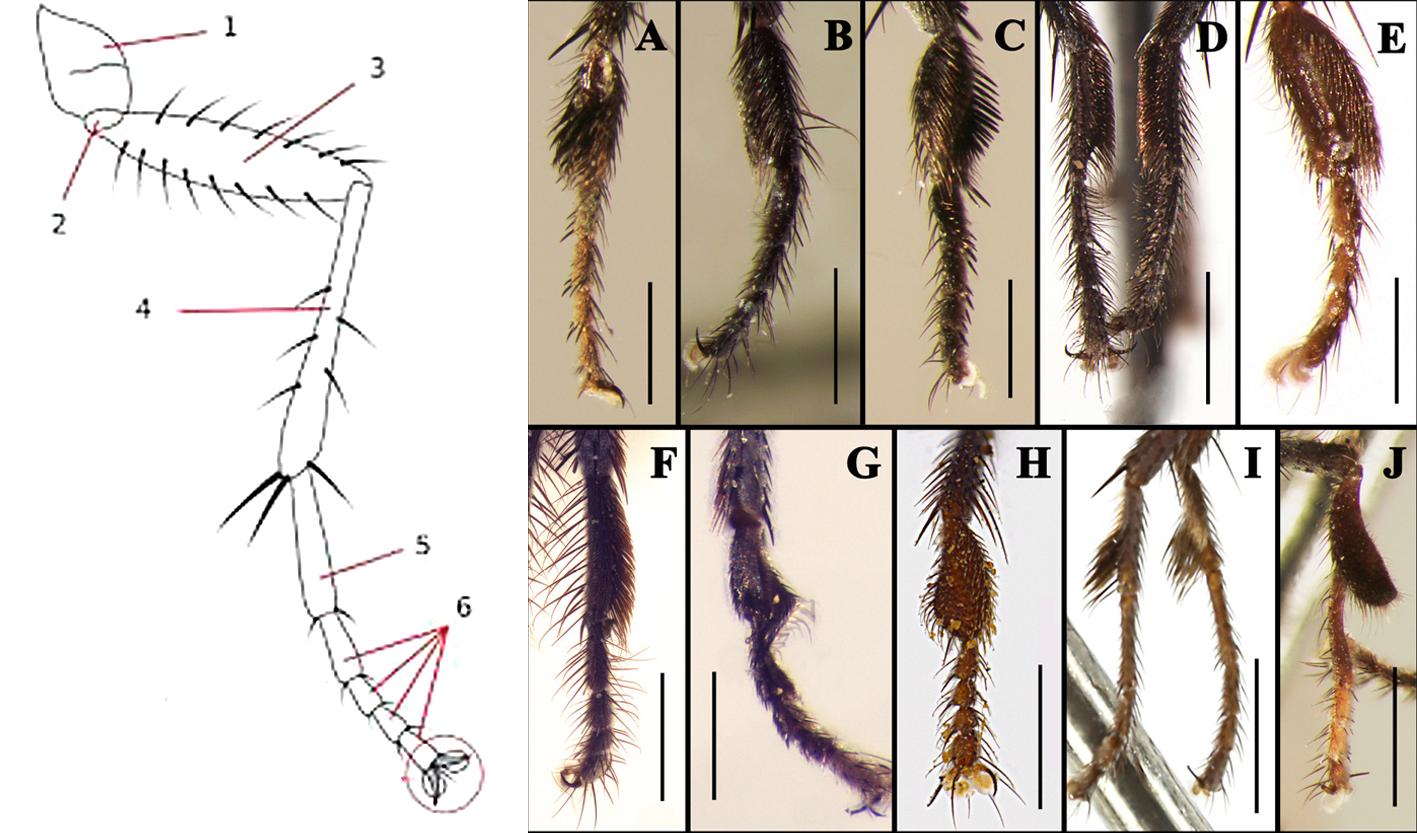 1
3
2
4
5
6
A
B
C
D
E
F
G
H
I
J