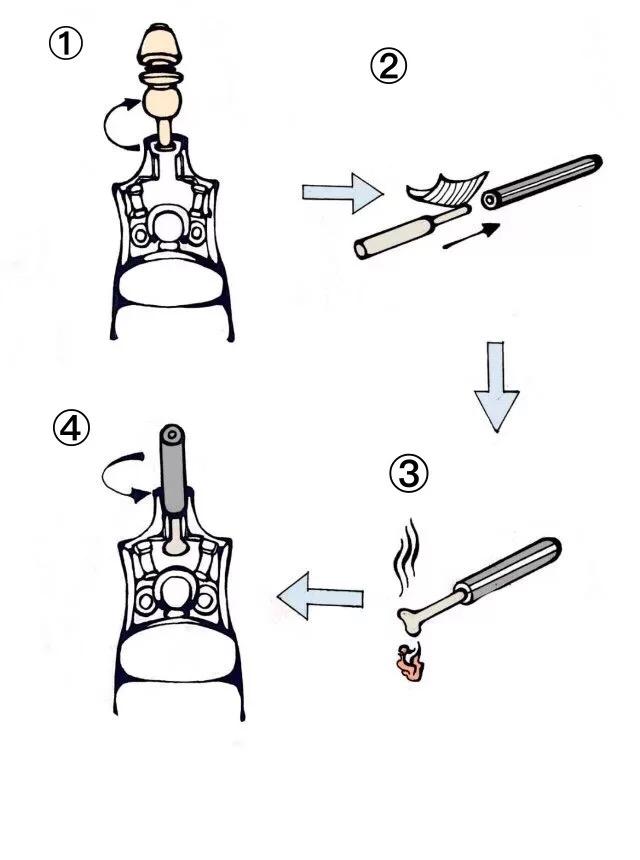 ①

②

③

④