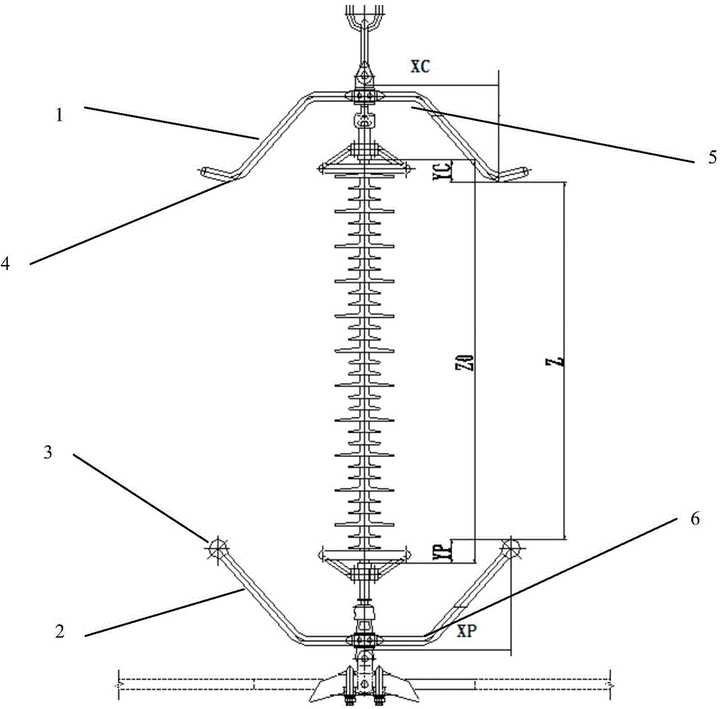 XC
1
5
YC
4
Z0
Z
3
6
YP
2
XP