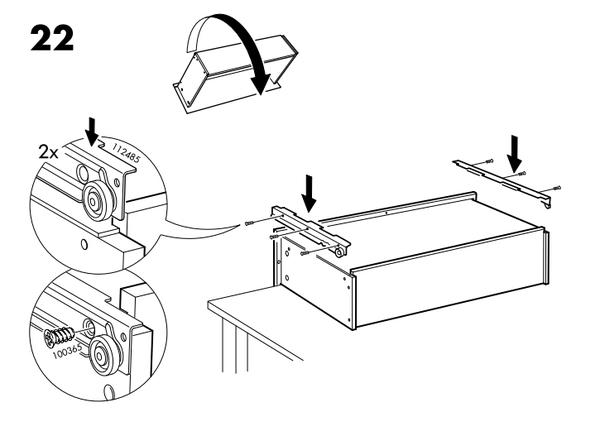 22

2x

112485

100365