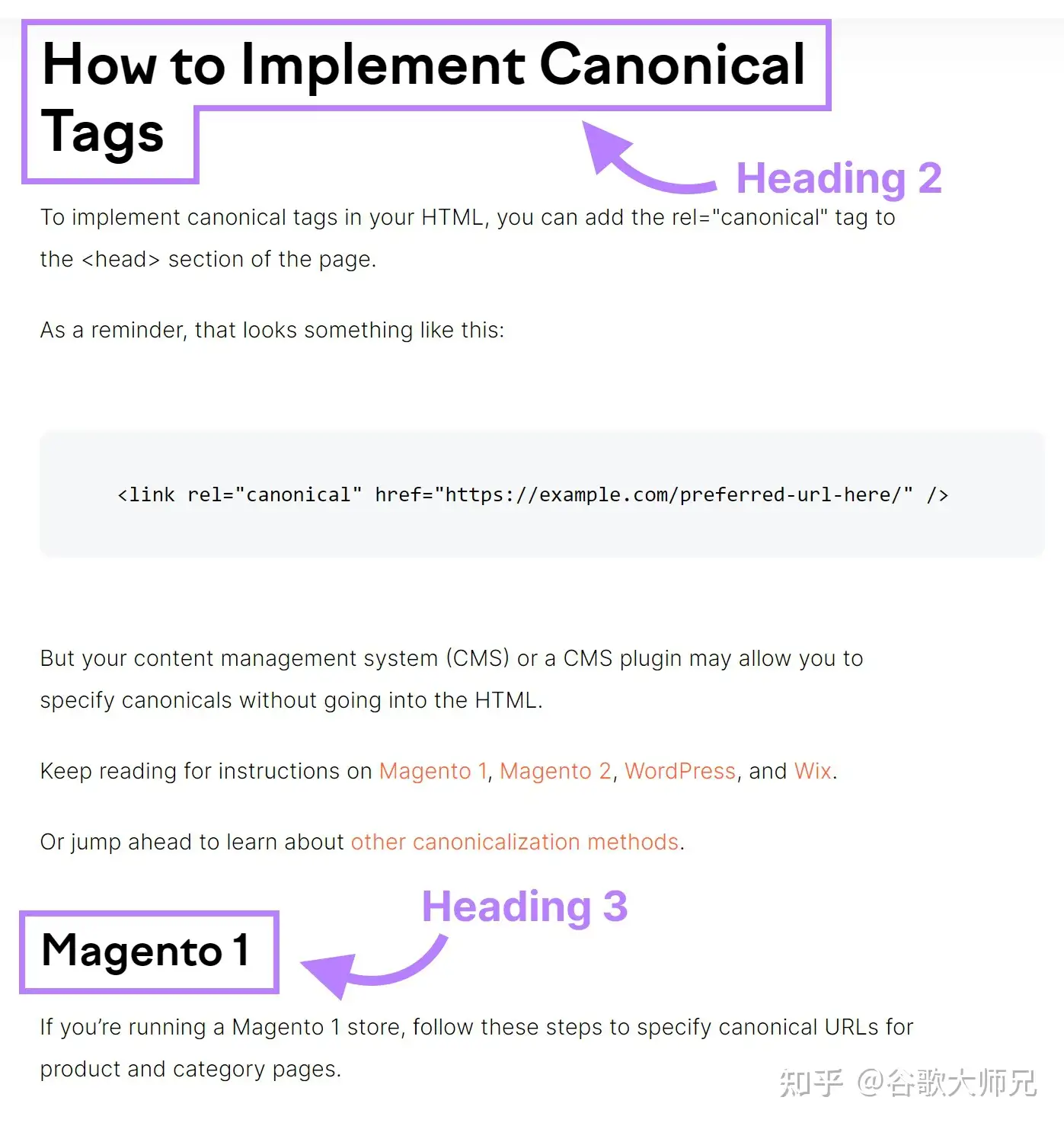 How to Implement Canonical Tags

Heading 2

To implement canonical tags in your HTML, you can add the rel="canonical" tag to the <head> section of the page.

As a reminder, that looks something like this:

<link rel="canonical" href="https://example.com/preferred-url-here/" />

But your content management system (CMS) or a CMS plugin may allow you to specify canonicals without going into the HTML.

Keep reading for instructions on Magento 1, Magento 2, WordPress, and Wix.

Or jump ahead to learn about other canonicalization methods.

Heading 3

Magento 1

If you're running a Magento 1 store, follow these steps to specify canonical URLs for product and category pages.

知乎 @谷歌大师兄