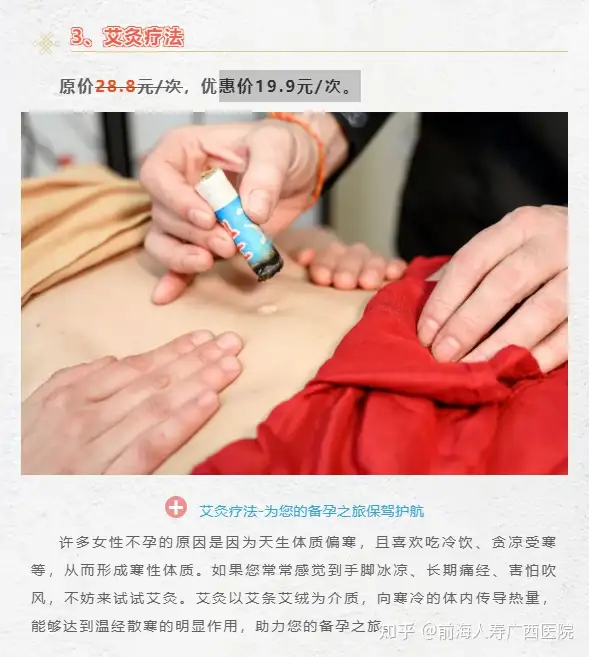 3、艾灸疗法

原价28.8元/次，优惠价19.9元/次。

艾灸疗法-为您的备孕之旅保驾护航

许多女性不孕的原因是因为天生体质偏寒，且喜欢吃冷饮、贪凉受寒等，从而形成寒性体质。如果您常常感觉到手脚冰凉、长期痛经、害怕吹风，不妨来试试艾灸。艾灸以艾条艾绒为介质，向寒冷的体内传导热量，能够达到温经散寒的明显作用，助力您的备孕之旅

知乎 @前海人寿广西医院