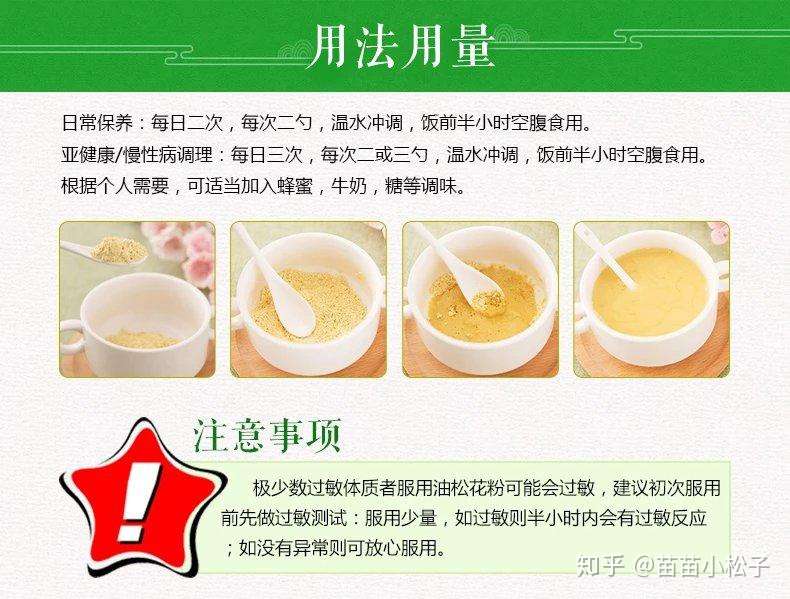 用法用量

日常保养：每日二次，每次二勺，温水冲调，饭前半小时空腹食用。
亚健康/慢性病调理：每日三次，每次二或三勺，温水冲调，饭前半小时空腹食用。
根据个人需要，可适当加入蜂蜜，牛奶，糖等调味。

注意事项

!

极少数过敏体质者服用油松花粉可能会过敏，建议初次服用前先做过敏测试：服用少量，如过敏则半小时内会有过敏反应；如没有异常则可放心服用。

知乎 @苗苗小松子