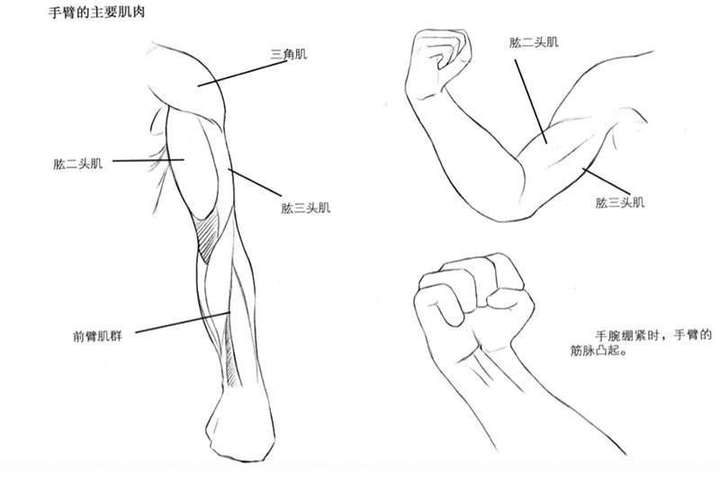 手臂的主要肌肉

三角肌

肱二头肌

肱三头肌

前臂肌群

肱二头肌

肱三头肌

手腕绷紧时，手臂的筋脉凸起。