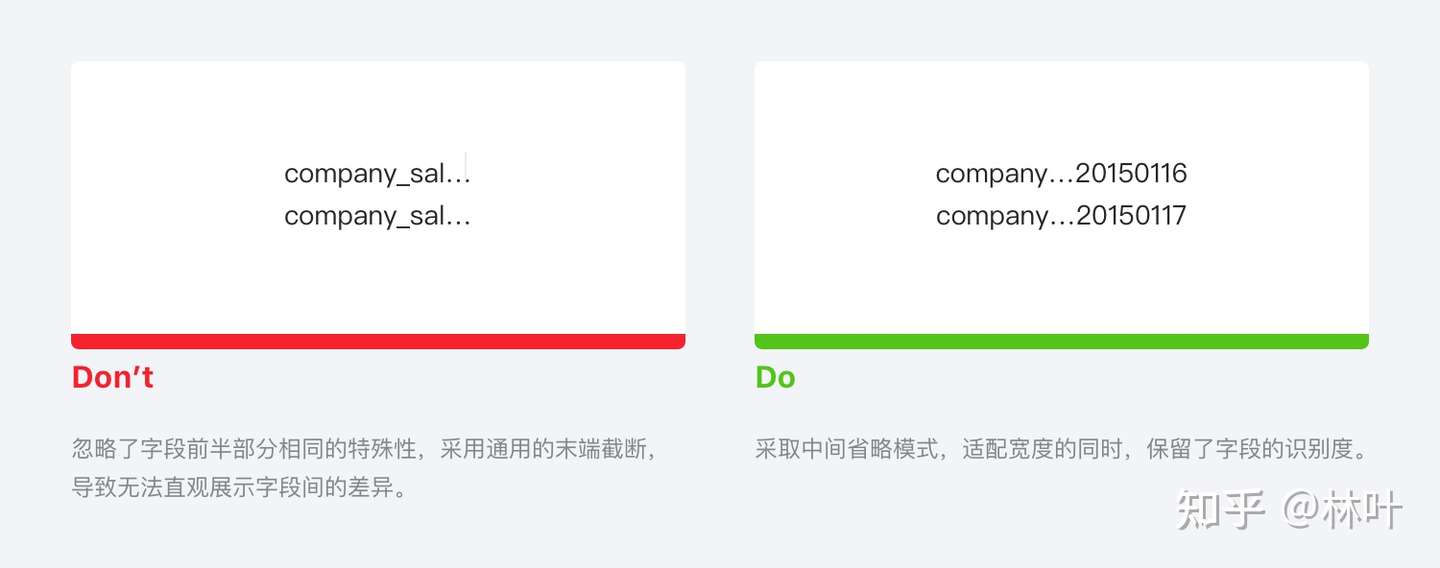 company_sal...
company_sal...

Don't

忽略了字段前半部分相同的特殊性，采用通用的末端截断，导致无法直观展示字段间的差异。

company...20150116
company...20150117

Do

采取中间省略模式，适配宽度的同时，保留了字段的识别度。

知乎 @林叶