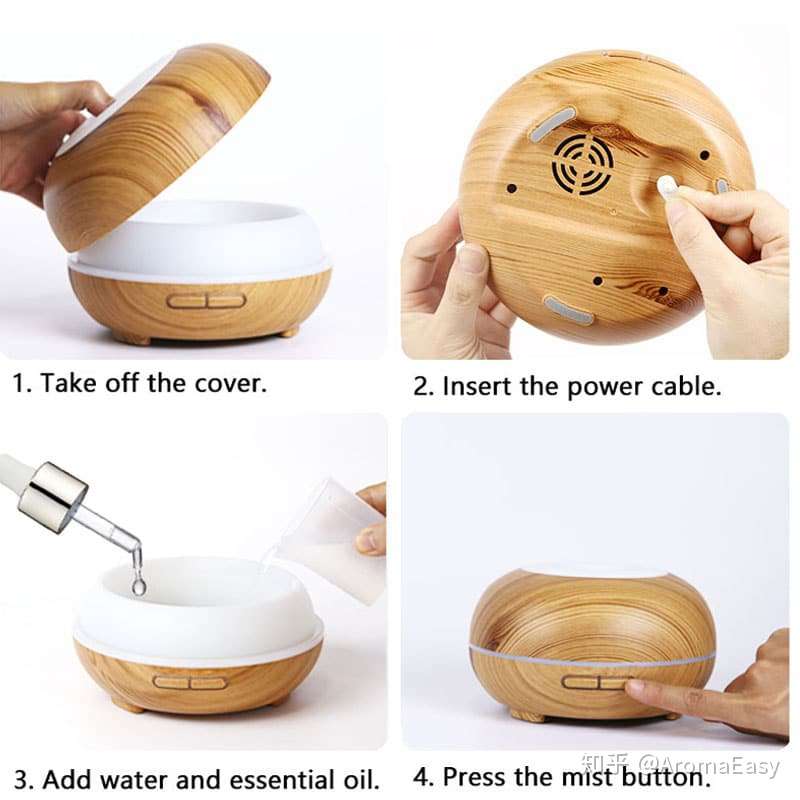 1. Take off the cover.

2. Insert the power cable.

3. Add water and essential oil.

4. Press the mist button.

知乎 @AromaEasy