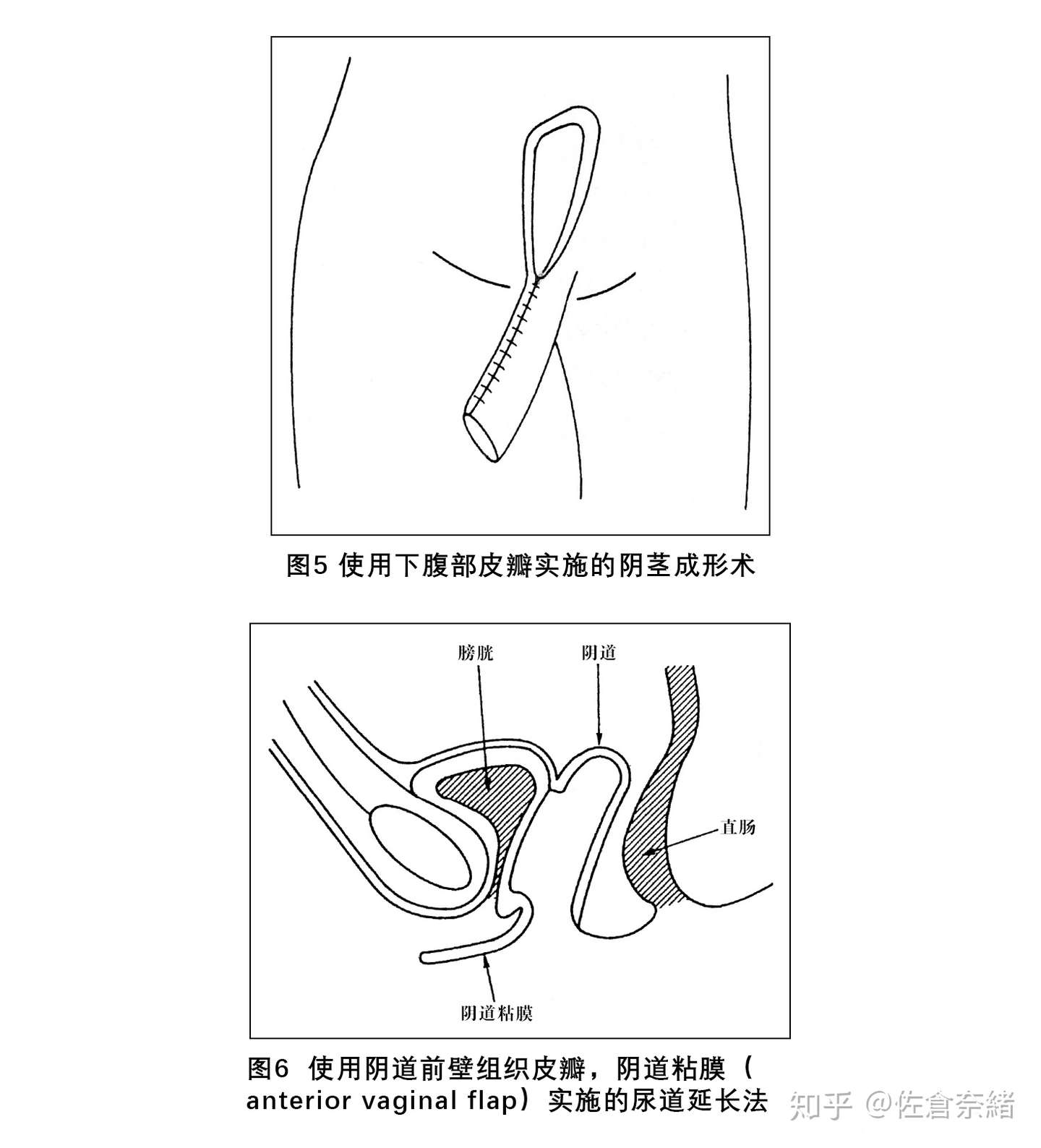 图5 使用下腹部皮瓣实施的阴茎成形术

膀胱
阴道
直肠
阴道粘膜

图6 使用阴道前壁组织皮瓣，阴道粘膜（anterior vaginal flap）实施的尿道延长法

知乎 @佐倉奈緒