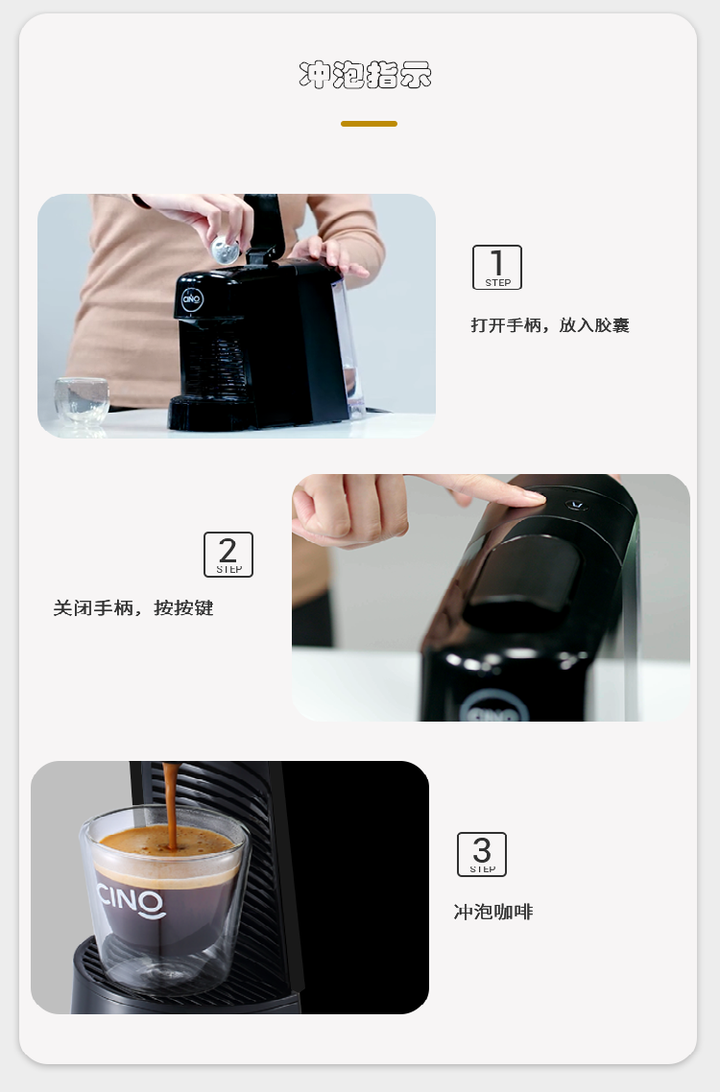 冲泡指示

CINO

1
STEP

打开手柄，放入胶囊

2
STEP

关闭手柄，按按键

CINO

CINO

3
STEP

冲泡咖啡