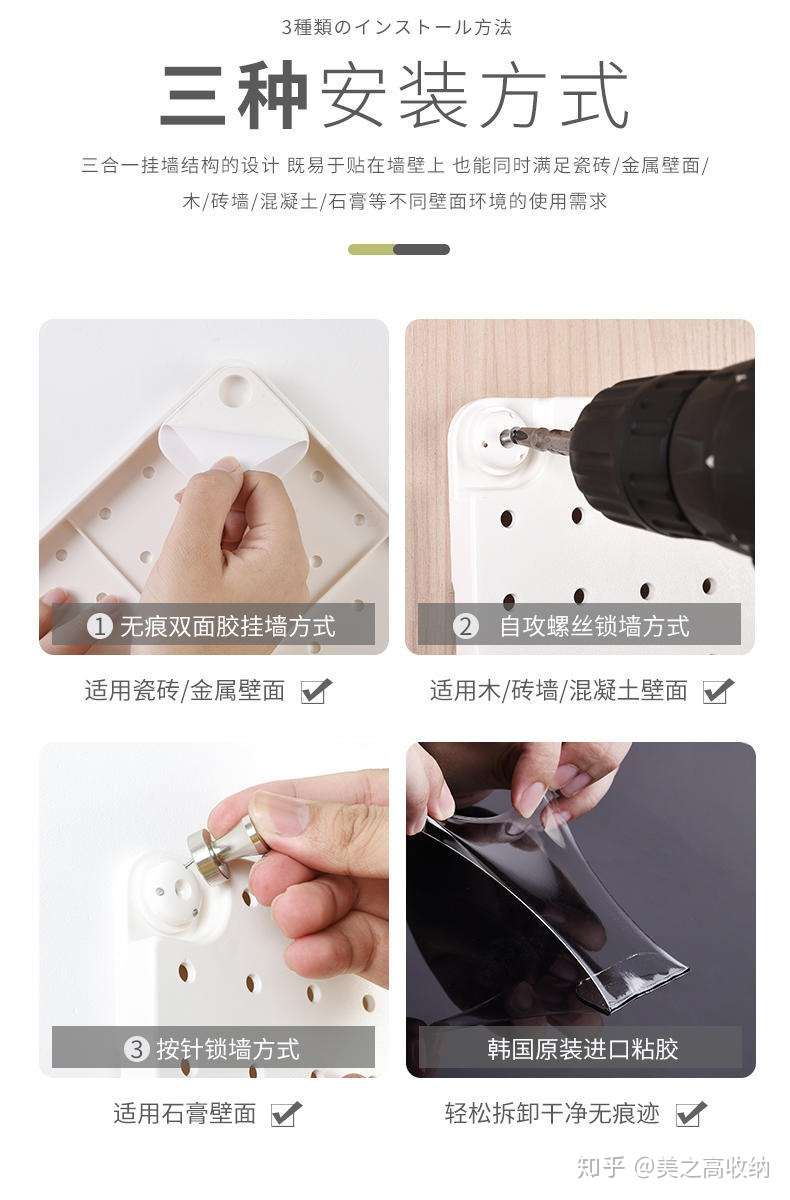 3種類のインストール方法

三种安装方式

三合一挂墙结构的设计 既易于贴在墙壁上 也能同时满足瓷砖/金属壁面/木/砖墙/混凝土/石膏等不同壁面环境的使用需求

1 无痕双面胶挂墙方式

适用瓷砖/金属壁面 ✔

2 自攻螺丝锁墙方式

适用木/砖墙/混凝土壁面 ✔

3 按针锁墙方式

适用石膏壁面 ✔

韩国原装进口粘胶

轻松拆卸干净无痕迹 ✔

知乎 @美之高收纳