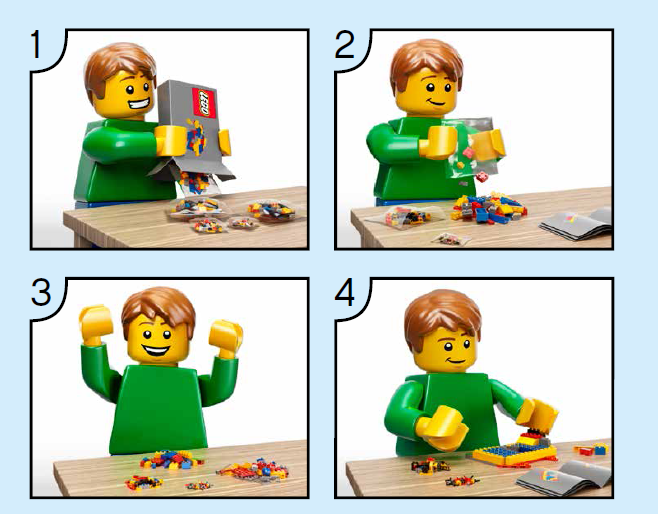 1

LEGO

2

3

4