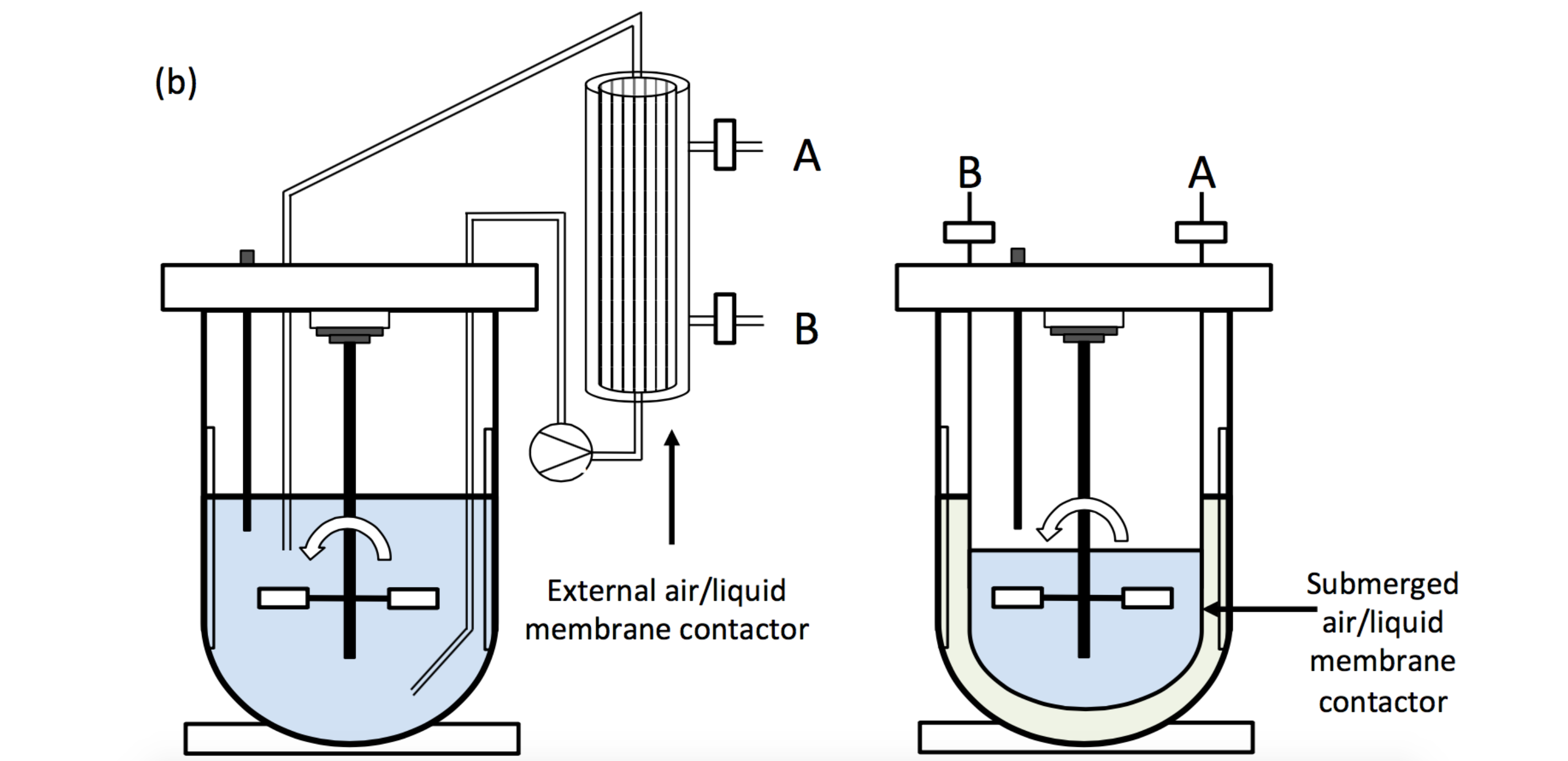 (b)

A

B

External air/liquid membrane contactor

B

A

Submerged air/liquid membrane contactor