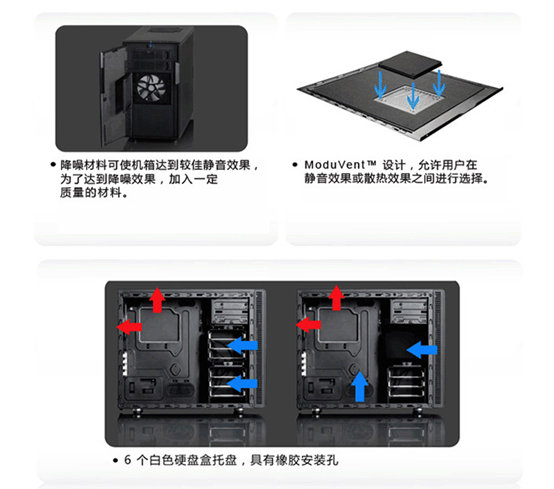 • 降噪材料可使机箱达到较佳静音效果，为了达到降噪效果，加入一定质量的材料。

• ModuVent™ 设计，允许用户在静音效果或散热效果之间进行选择。

• 6 个白色硬盘盒托盘，具有橡胶安装孔