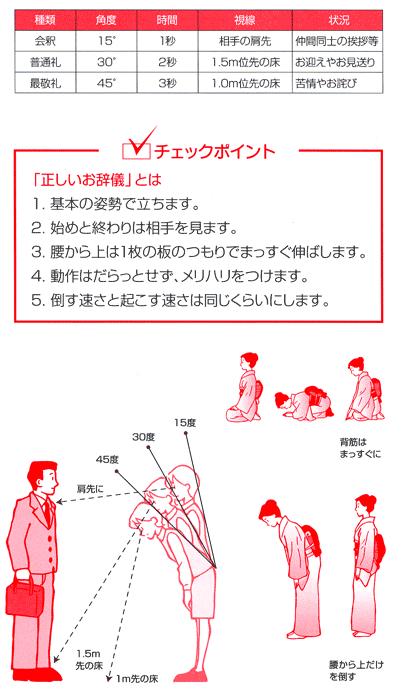 | 種類 | 角度 | 時間 | 視線 | 状況 |
|---|---|---|---|---|
| 会釈 | 15° | 1秒 | 相手の肩先 | 仲間同士の挨拶等 |
| 普通礼 | 30° | 2秒 | 1.5m位先の床 | お迎えやお見送り |
| 最敬礼 | 45° | 3秒 | 1.0m位先の床 | 苦情やお詫び |

チェックポイント

「正しいお辞儀」とは
1. 基本の姿勢で立ちます。
2. 始めと終わりは相手を見ます。
3. 腰から上は1枚の板のつもりでまっすぐ伸ばします。
4. 動作はだらっとせず、メリハリをつけます。
5. 倒す速さと起こす速さは同じくらいにします。

15度
30度
45度
肩先に
1.5m 先の床
1m先の床
背筋は まっすぐに
腰から上だけ を倒す