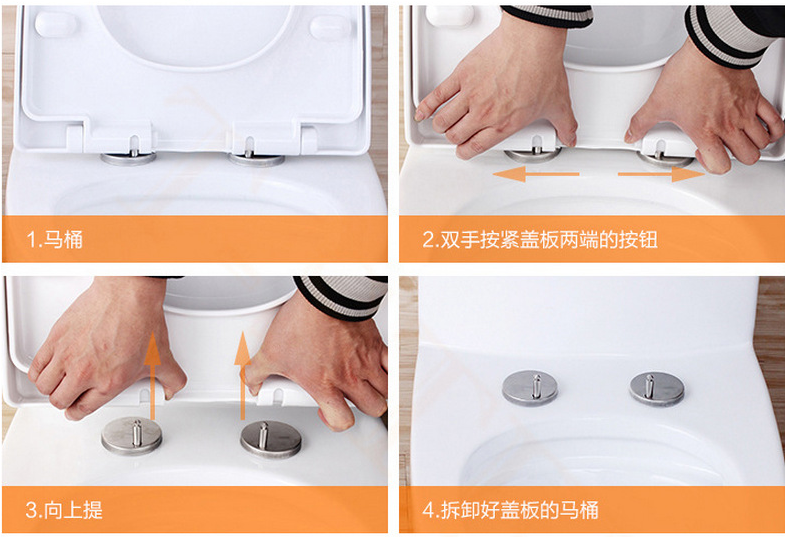 1.马桶

2.双手按紧盖板两端的按钮

3.向上提

4.拆卸好盖板的马桶