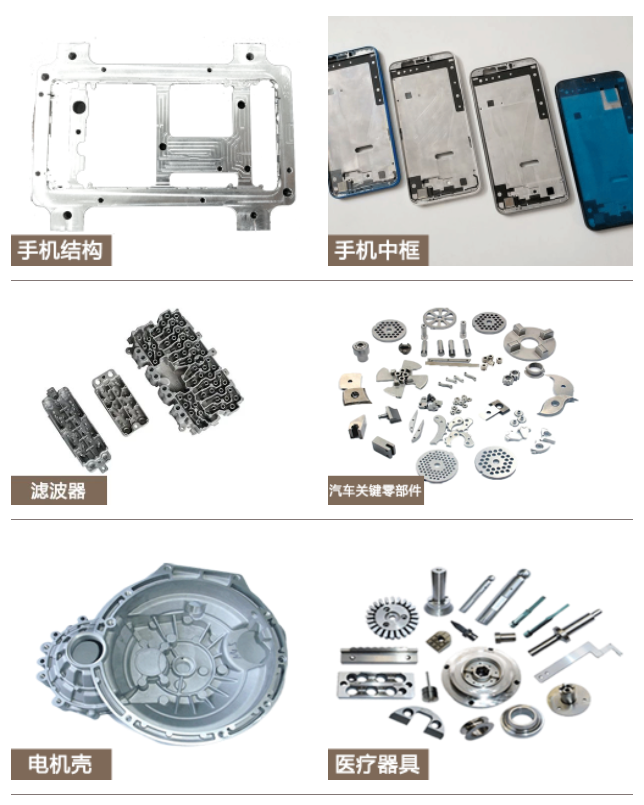 手机结构

手机中框

滤波器

汽车关键零部件

电机壳

医疗器具