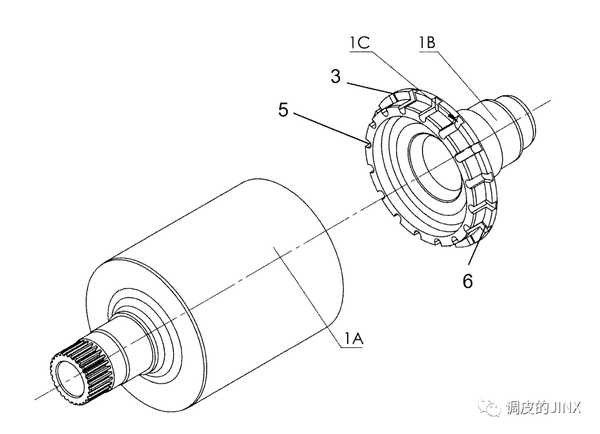 1C
1B
3
5
6
1A
调皮的JINX