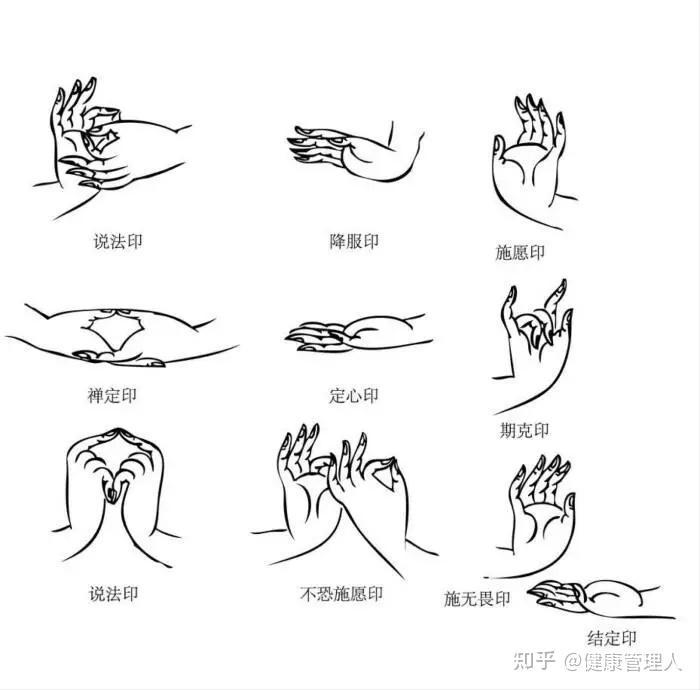 说法印 降服印 施愿印

禅定印 定心印 期克印

说法印 不恐施愿印 施无畏印

结定印

知乎 @健康管理人