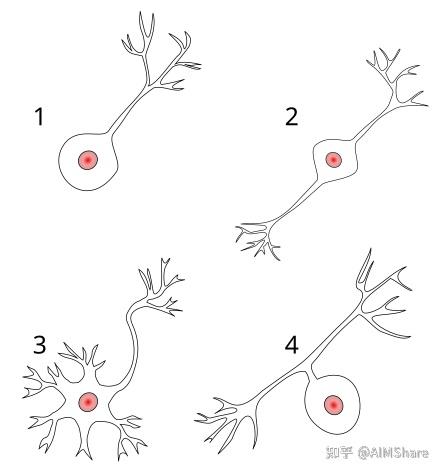 1

2

3

4

知乎 @AIMShare