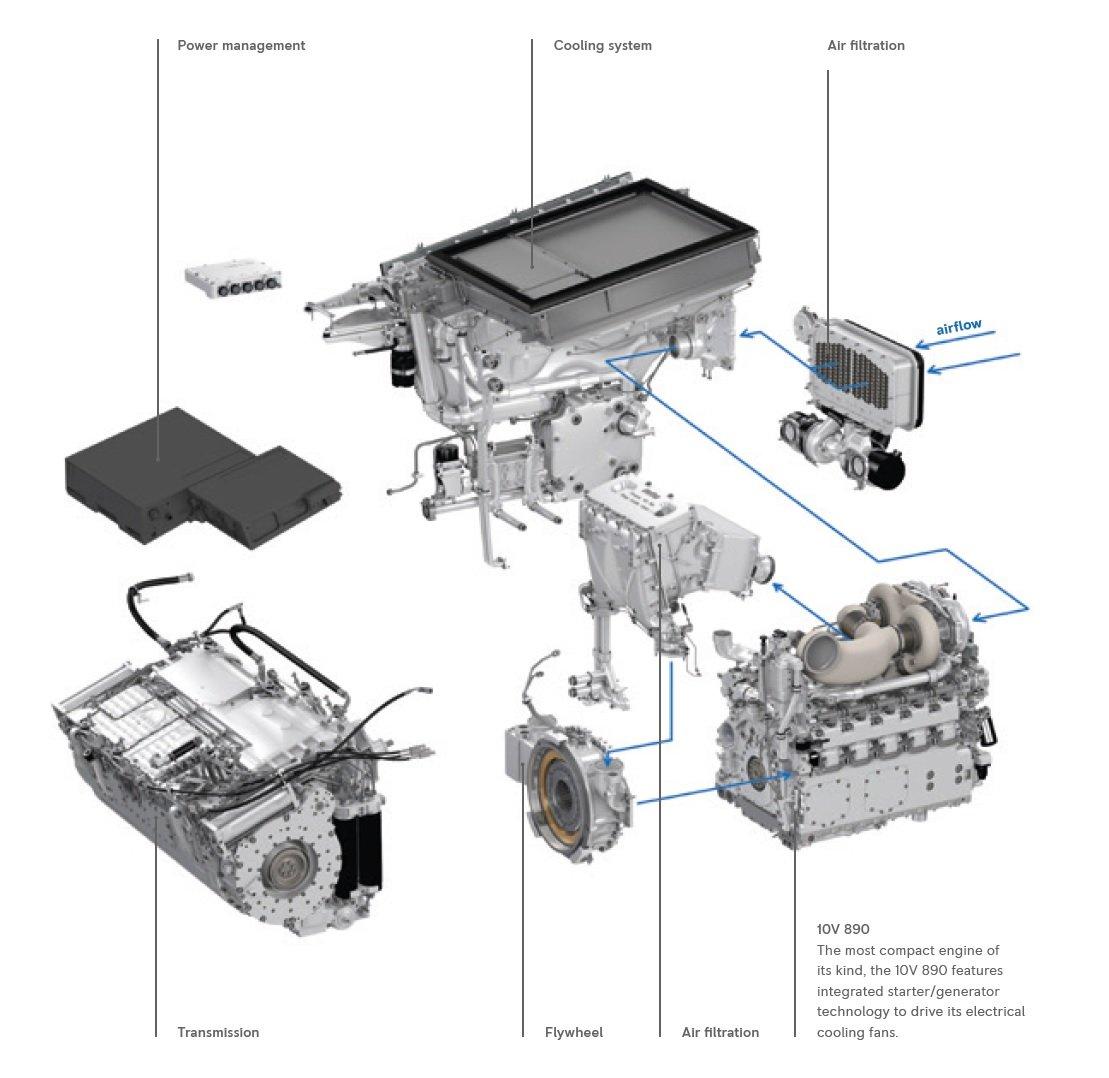 Power management

Cooling system

Air filtration

airflow

10V 890
The most compact engine of its kind, the 10V 890 features integrated starter/generator technology to drive its electrical cooling fans.

Transmission

Flywheel

Air filtration