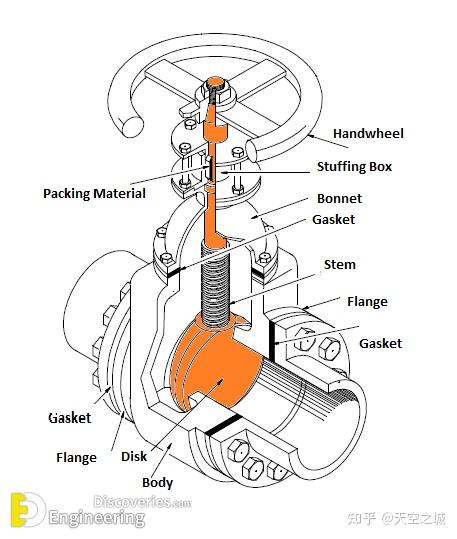 Handwheel
Stuffing Box
Packing Material
Bonnet
Gasket
Stem
Flange
Gasket
Gasket
Flange
Disk
Body
Discoveries.com
Engineering
知乎 @天空之城