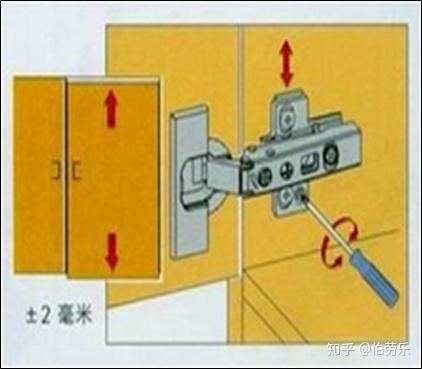 ±2 毫米

知乎 @伯劳乐