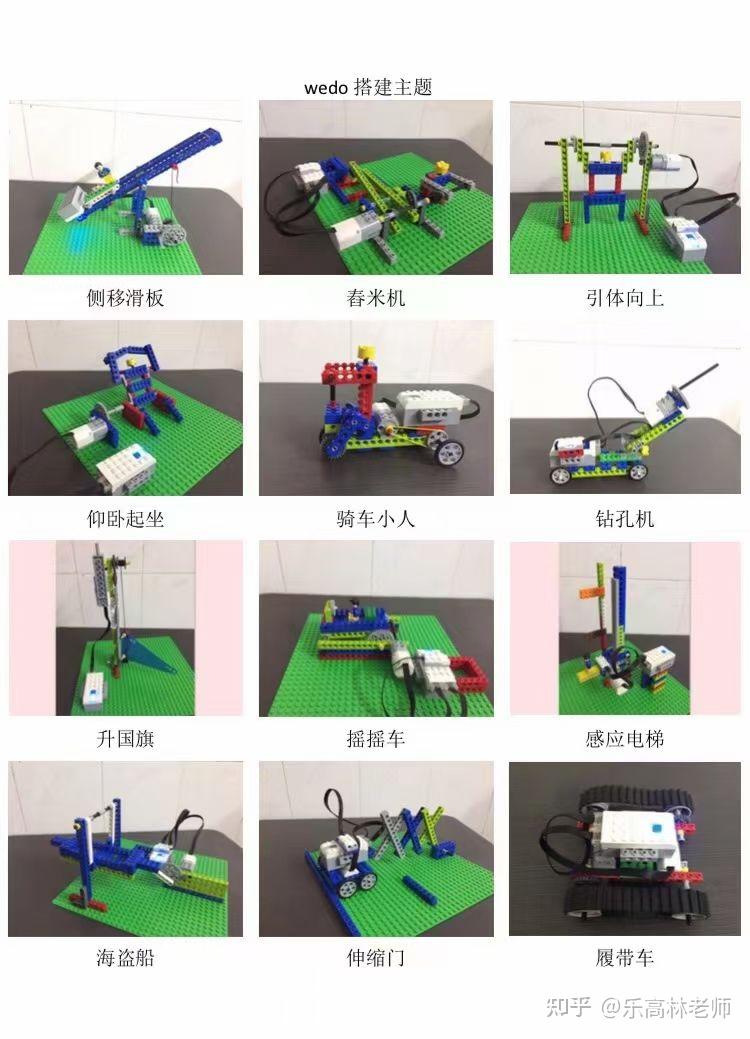 wedo 搭建主题

侧移滑板

舂米机

引体向上

仰卧起坐

骑车小人

钻孔机

升国旗

摇摇车

感应电梯

海盗船

伸缩门

履带车

知乎 @乐高林老师