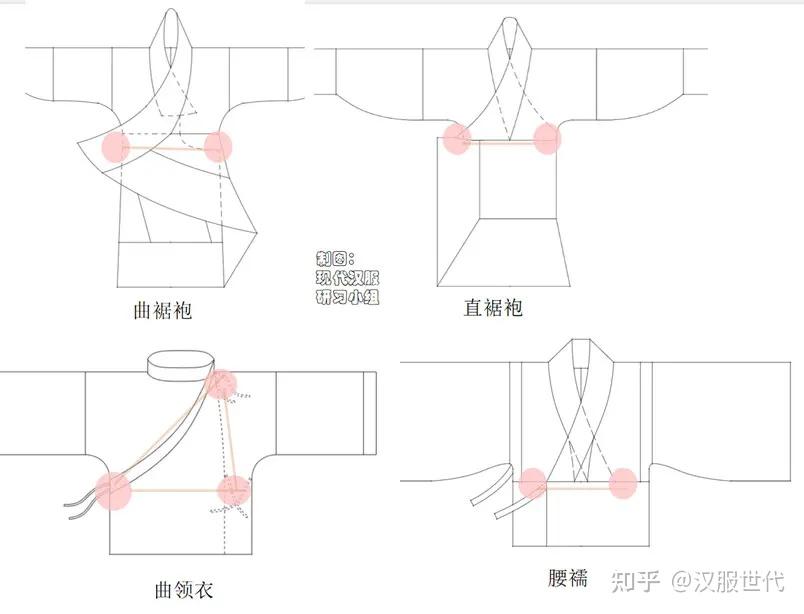 曲裾袍

制图：
现代汉服
研习小组

直裾袍

曲领衣

腰襦

知乎 @汉服世代