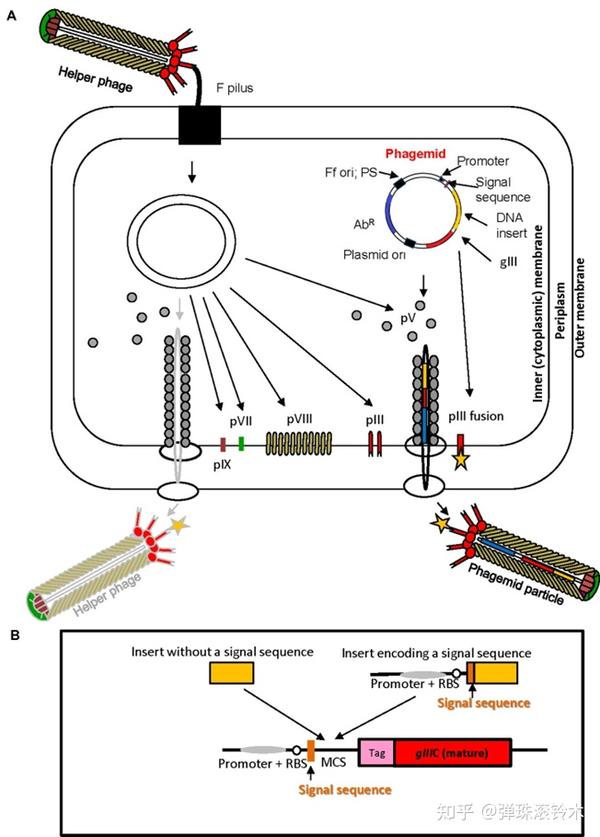 A

Helper phage

F pilus

Phagemid

Ff ori; PS

Promoter

Signal sequence

$Ab^R$

DNA insert

Plasmid ori

gIII

Inner (cytoplasmic) membrane

Periplasm

Outer membrane

pV

pVII

pVIII

pIII

pIII fusion

pIX

Helper phage

Phagemid particle

B

Insert without a signal sequence

Insert encoding a signal sequence

Promoter + RBS

Signal sequence

Promoter + RBS

MCS

Tag

gIIIC (mature)

Signal sequence

知乎 @弹珠滚铃木