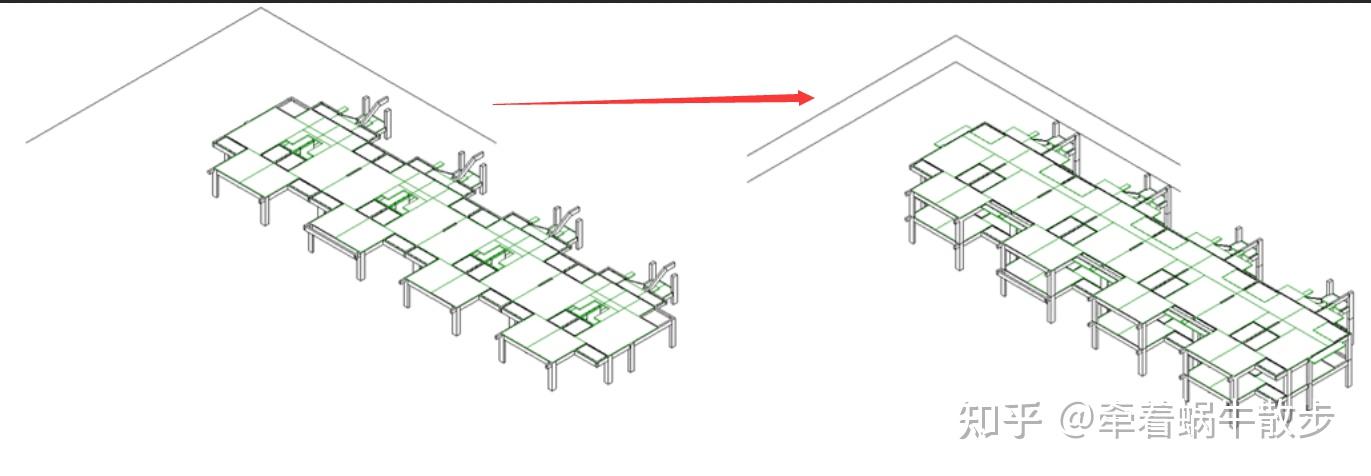 知乎 @牵着蜗牛散步