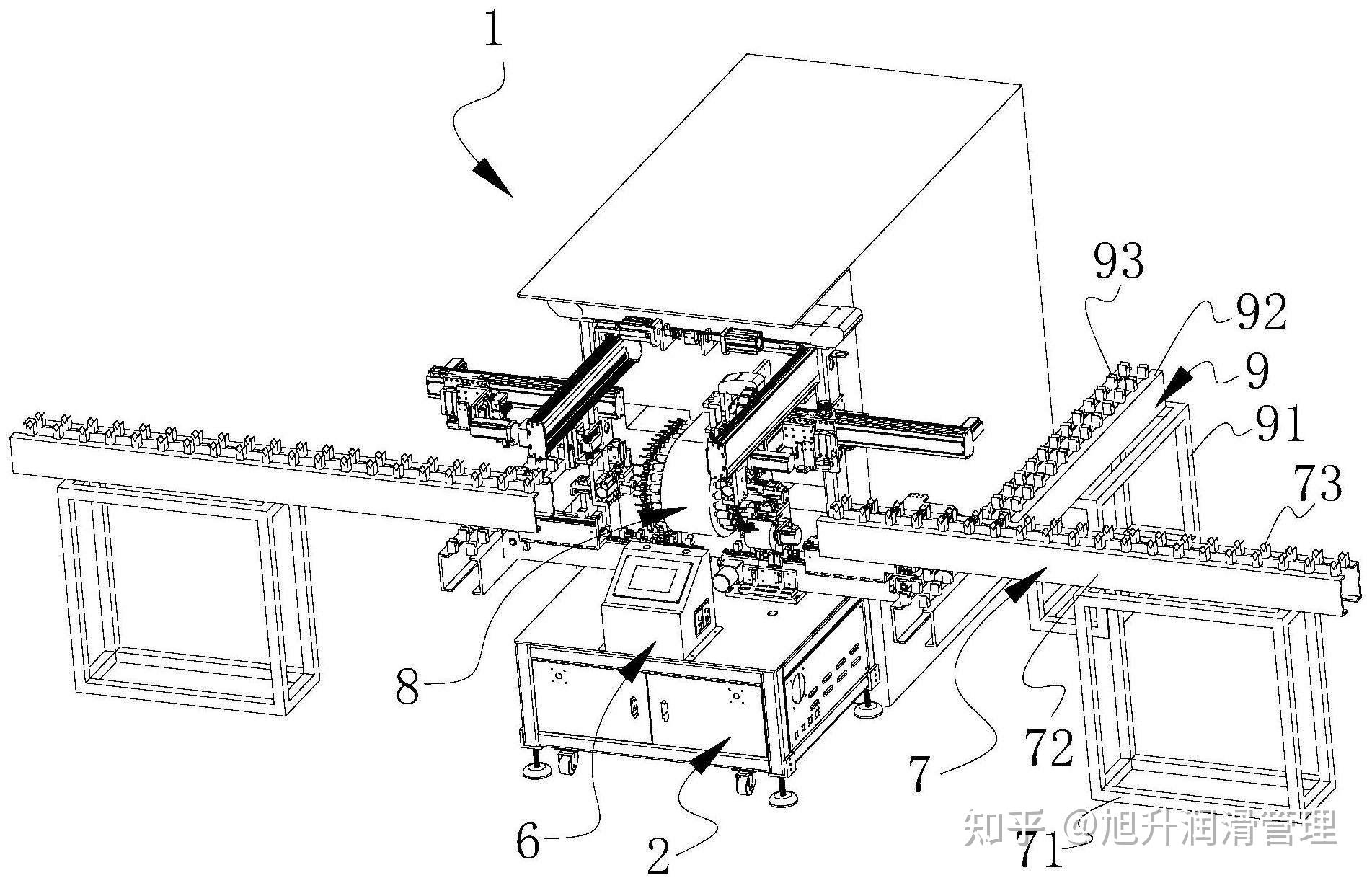 1

93

92

9

91

73

8

72

7

6

2

71

知乎 @旭升润滑管理