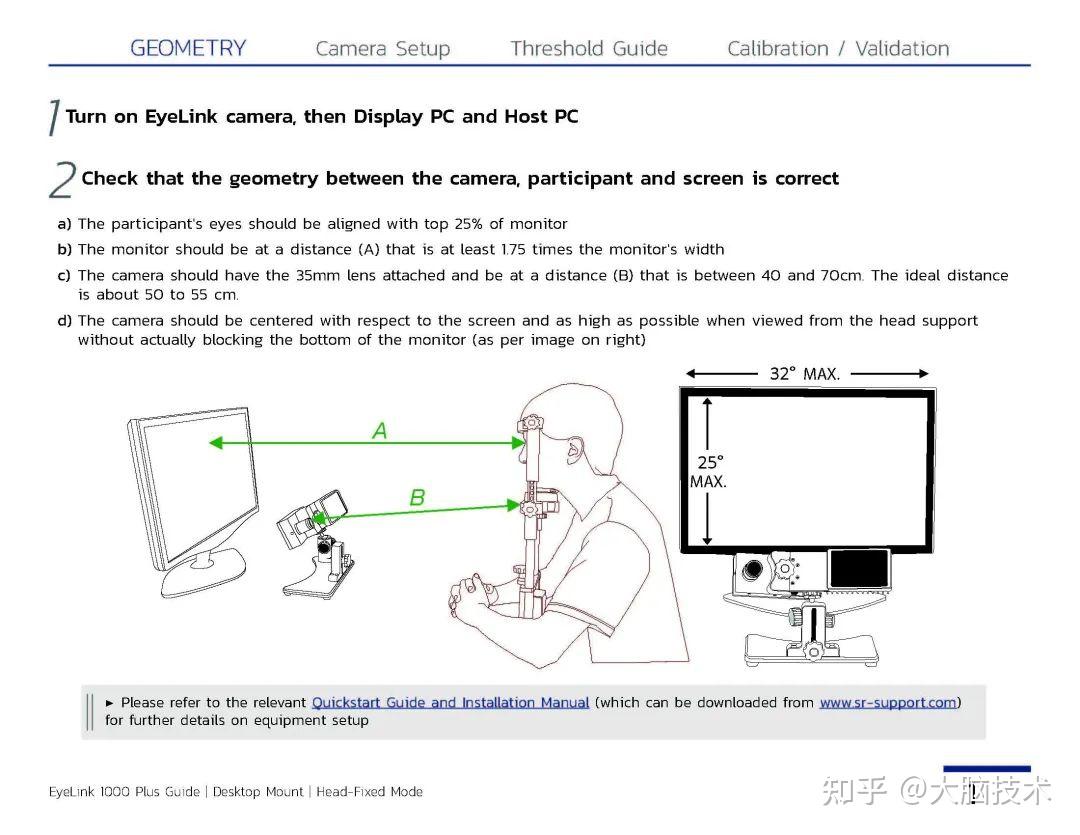 GEOMETRY Camera Setup Threshold Guide Calibration / Validation

1 Turn on EyeLink camera, then Display PC and Host PC

2 Check that the geometry between the camera, participant and screen is correct

a) The participant's eyes should be aligned with top 25% of monitor

b) The monitor should be at a distance (A) that is at least 1.75 times the monitor's width

c) The camera should have the 35mm lens attached and be at a distance (B) that is between 40 and 70cm. The ideal distance is about 50 to 55 cm.

d) The camera should be centered with respect to the screen and as high as possible when viewed from the head support without actually blocking the bottom of the monitor (as per image on right)

A

B

32° MAX.

25° MAX.

► Please refer to the relevant Quickstart Guide and Installation Manual (which can be downloaded from www.sr-support.com) for further details on equipment setup

EyeLink 1000 Plus Guide | Desktop Mount | Head-Fixed Mode

知乎 @大脑技术

1