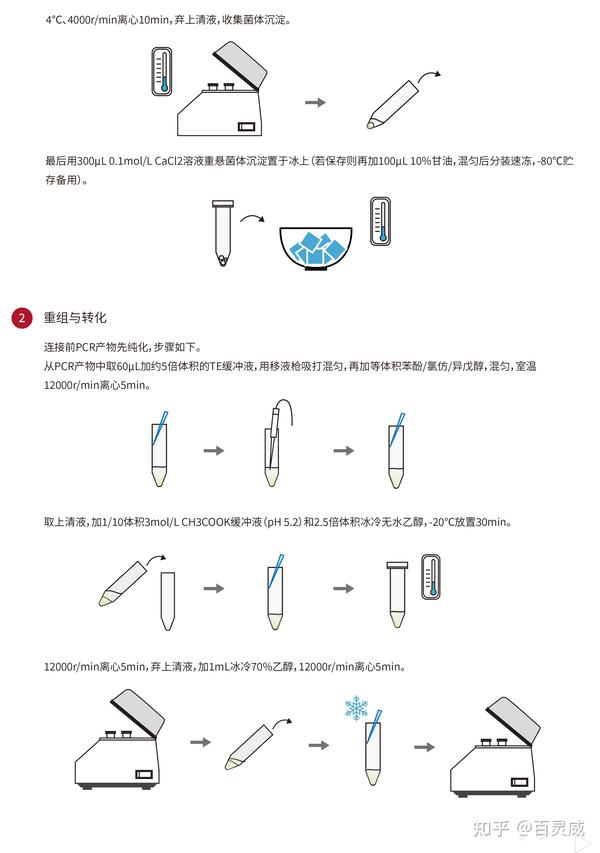 4°C、4000r/min离心10min，弃上清液，收集菌体沉淀。

最后用300μL 0.1mol/L CaCl2溶液重悬菌体沉淀置于冰上（若保存则再加100μL 10%甘油，混匀后分装速冻，-80°C贮存备用）。

2 重组与转化

连接前PCR产物先纯化，步骤如下。
从PCR产物中取60μL加约5倍体积的TE缓冲液，用移液枪吸打混匀，再加等体积苯酚/氯仿/异戊醇，混匀，室温12000r/min离心5min。

取上清液，加1/10体积3mol/L CH3COOK缓冲液（pH 5.2）和2.5倍体积冰冷无水乙醇，-20°C放置30min。

12000r/min离心5min，弃上清液，加1mL冰冷70%乙醇，12000r/min离心5min。

知乎 @百灵威