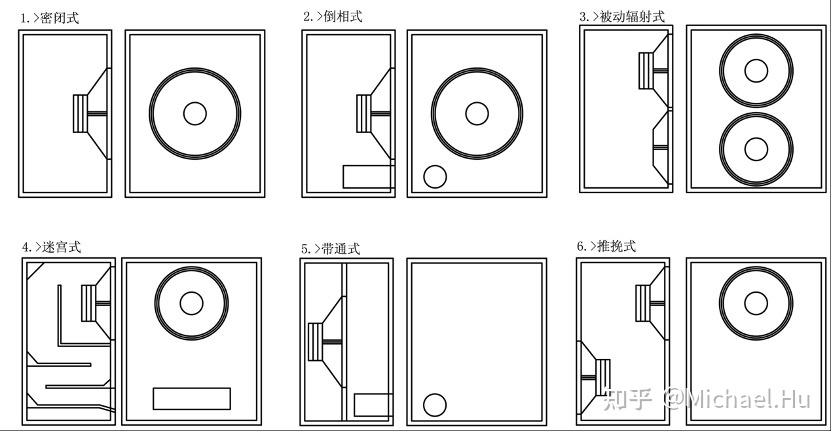 1.>密闭式

2.>倒相式

3.>被动辐射式

4.>迷宫式

5.>带通式

6.>推挽式

知乎 @Michael.Hu