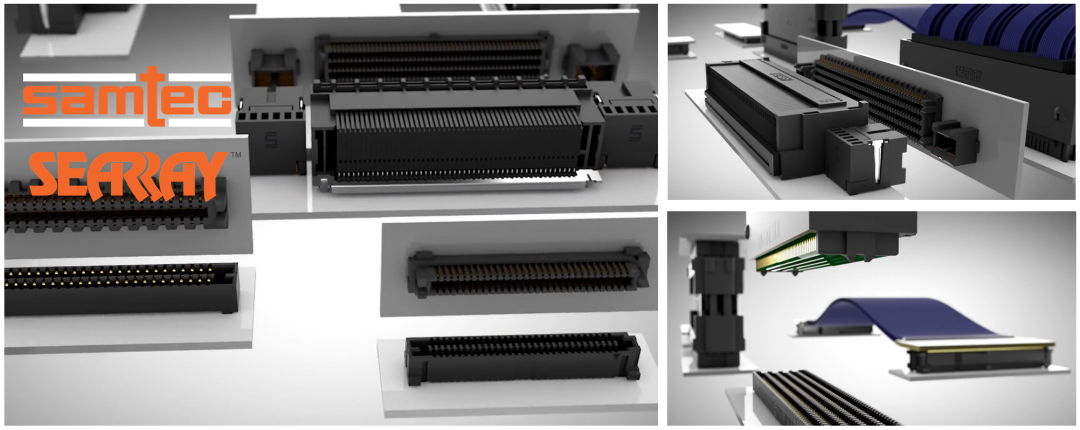 samtec

SEARRAY™