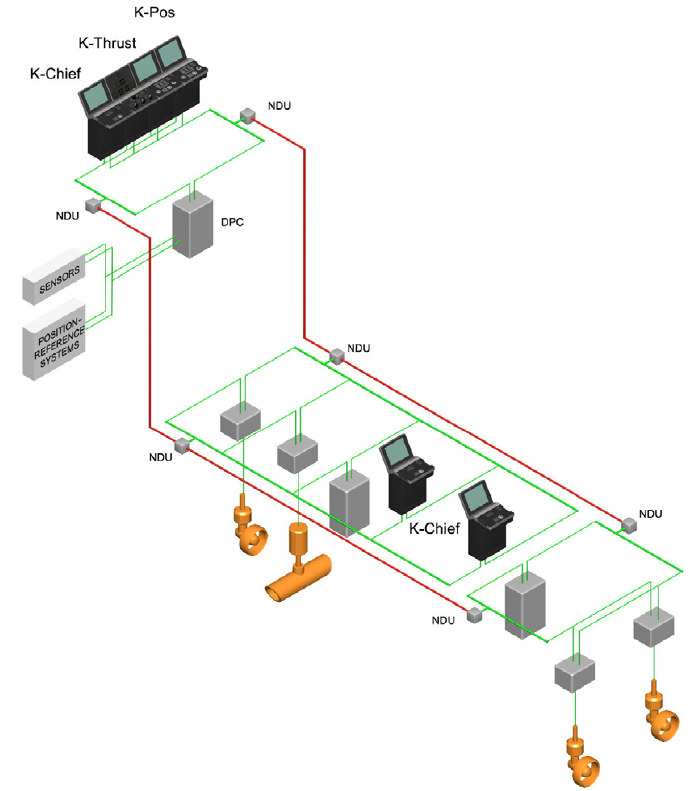 K-Pos

K-Thrust

K-Chief

NDU

NDU

DPC

SENSORS

POSITION-REFERENCE SYSTEMS

NDU

NDU

K-Chief

NDU

NDU