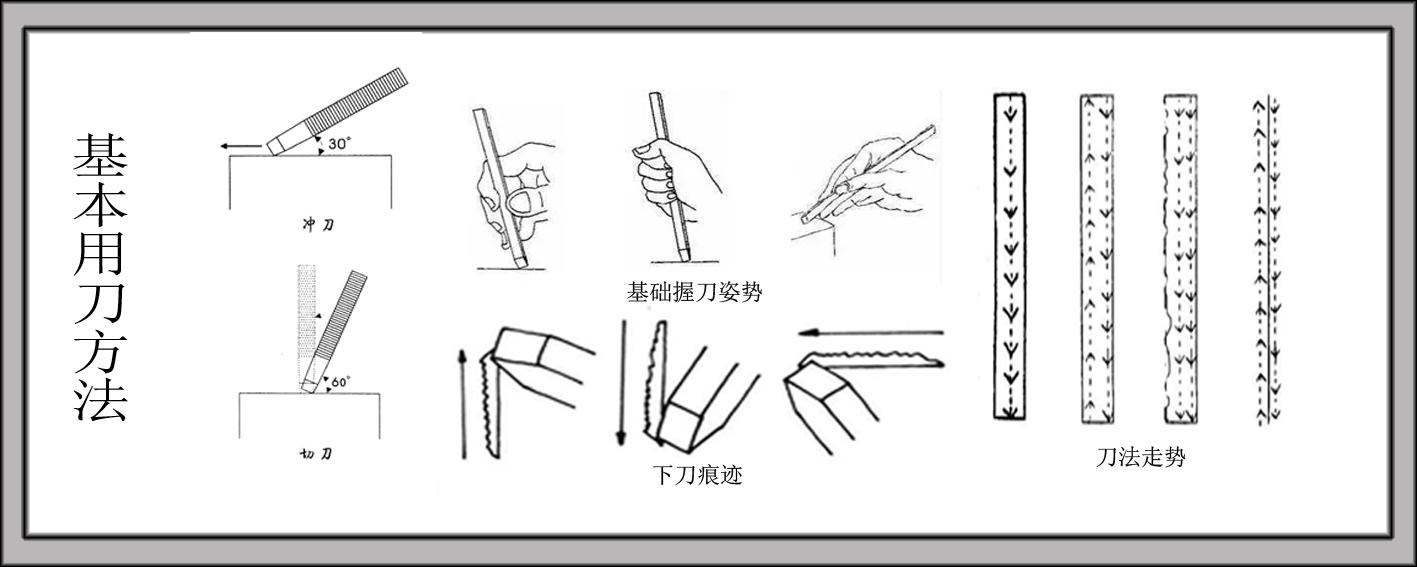 基本用刀方法

30°

冲刀

60°

切刀

基础握刀姿势

下刀痕迹

刀法走势