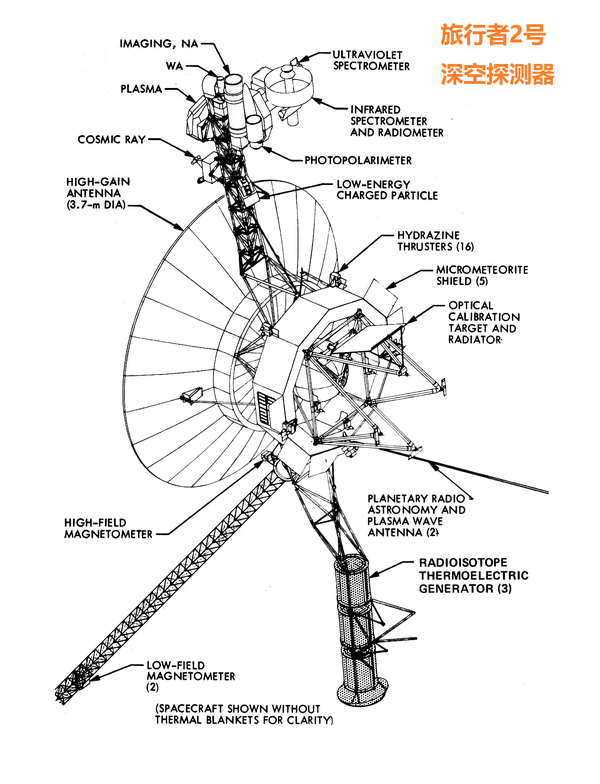 旅行者2号
深空探测器

IMAGING, NA
WA
PLASMA
COSMIC RAY
HIGH-GAIN ANTENNA (3.7-m DIA)
ULTRAVIOLET SPECTROMETER
INFRARED SPECTROMETER AND RADIOMETER
PHOTOPOLARIMETER
LOW-ENERGY CHARGED PARTICLE
HYDRAZINE THRUSTERS (16)
MICROMETEORITE SHIELD (5)
OPTICAL CALIBRATION TARGET AND RADIATOR
PLANETARY RADIO ASTRONOMY AND PLASMA WAVE ANTENNA (2)
HIGH-FIELD MAGNETOMETER
RADIOISOTOPE THERMOELECTRIC GENERATOR (3)
LOW-FIELD MAGNETOMETER (2)
(SPACECRAFT SHOWN WITHOUT THERMAL BLANKETS FOR CLARITY)