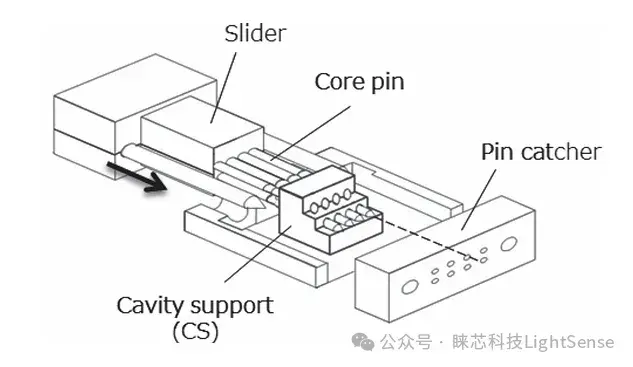 Slider

Core pin

Pin catcher

Cavity support
(CS)

公众号 · 睐芯科技LightSense