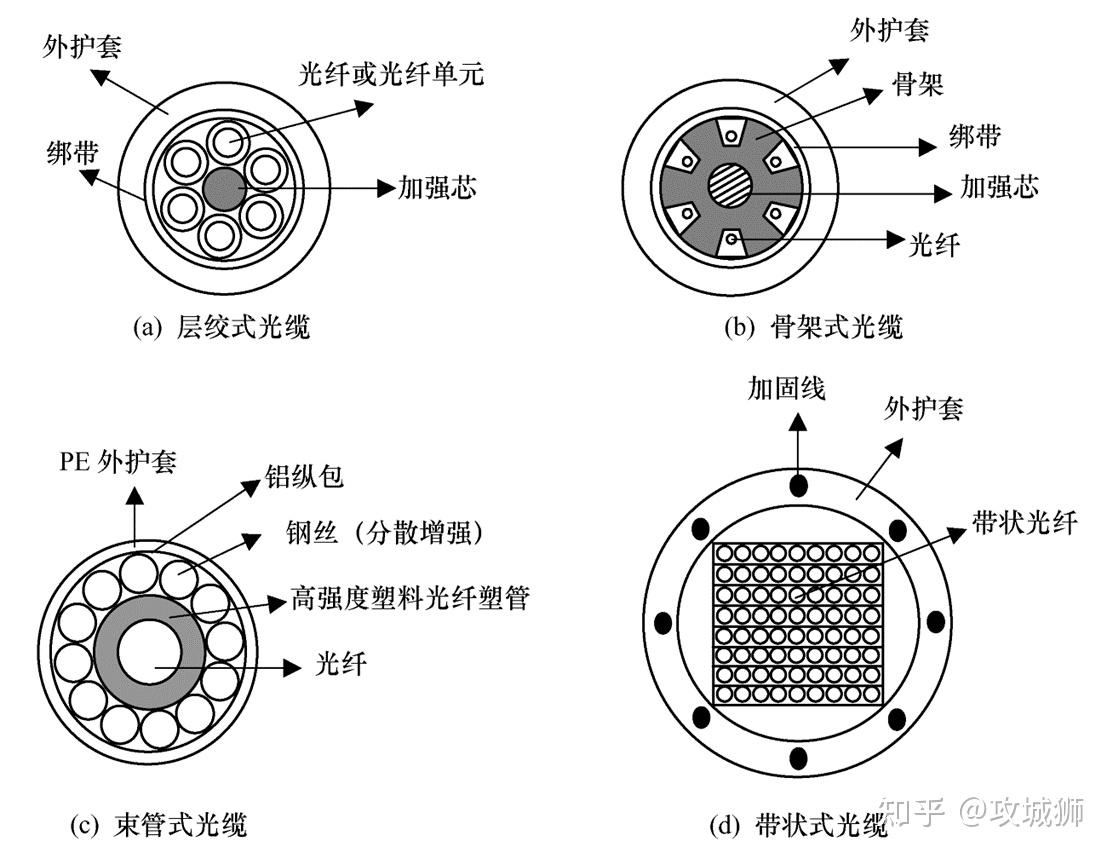 外护套
光纤或光纤单元
绑带
加强芯
(a) 层绞式光缆

外护套
骨架
绑带
加强芯
光纤
(b) 骨架式光缆

PE 外护套
铝纵包
钢丝（分散增强）
高强度塑料光纤塑管
光纤
(c) 束管式光缆

加固线
外护套
带状光纤
(d) 带状式光缆

知乎 @攻城狮