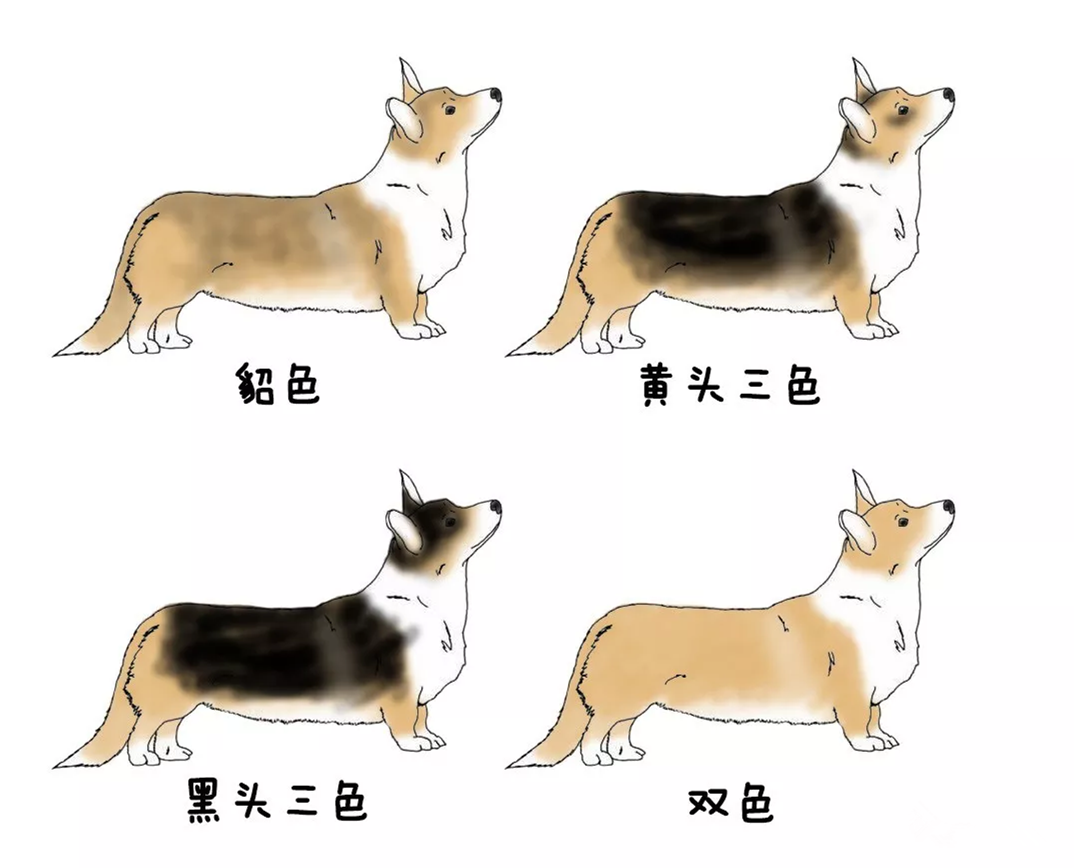 貂色

黄头三色

黑头三色

双色