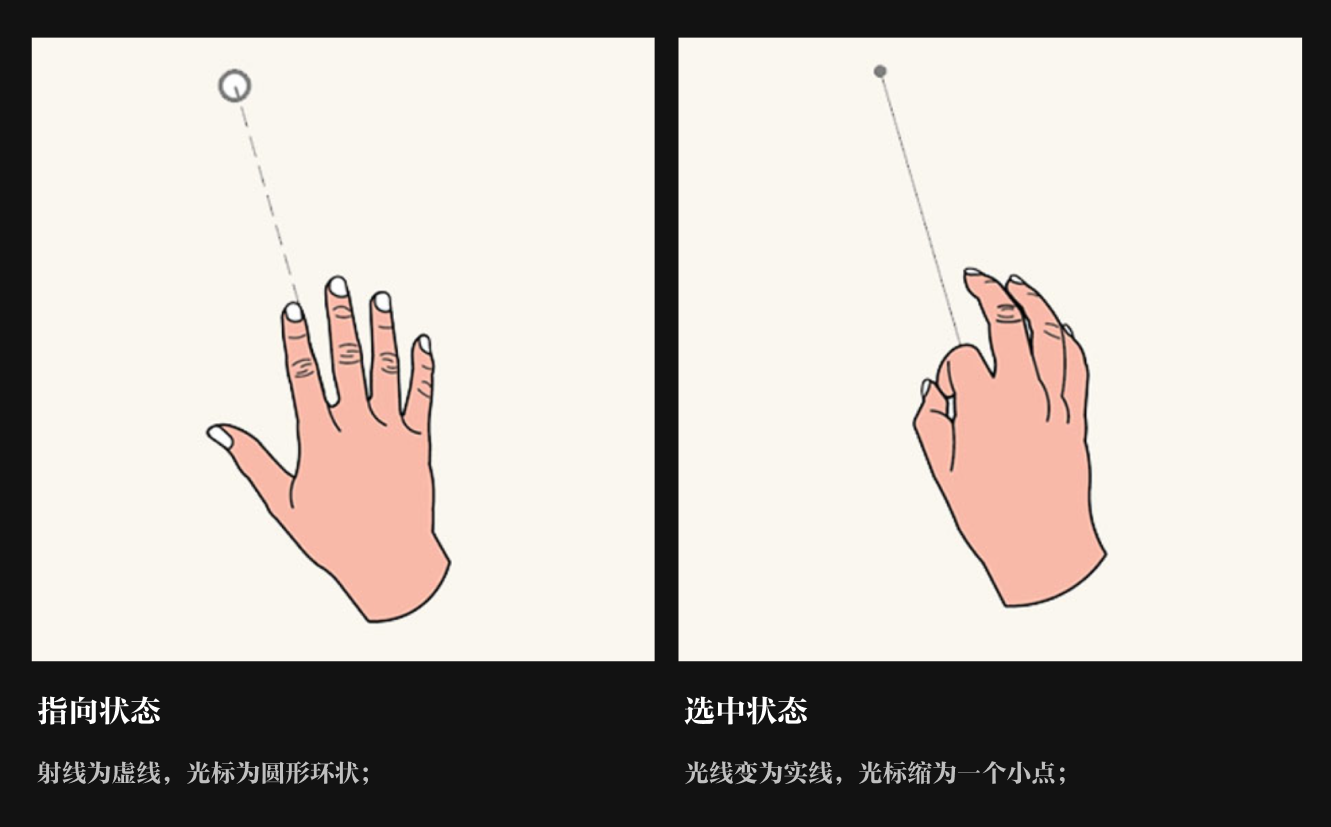 指向状态

射线为虚线，光标为圆形环状；

选中状态

光线变为实线，光标缩为一个小点；