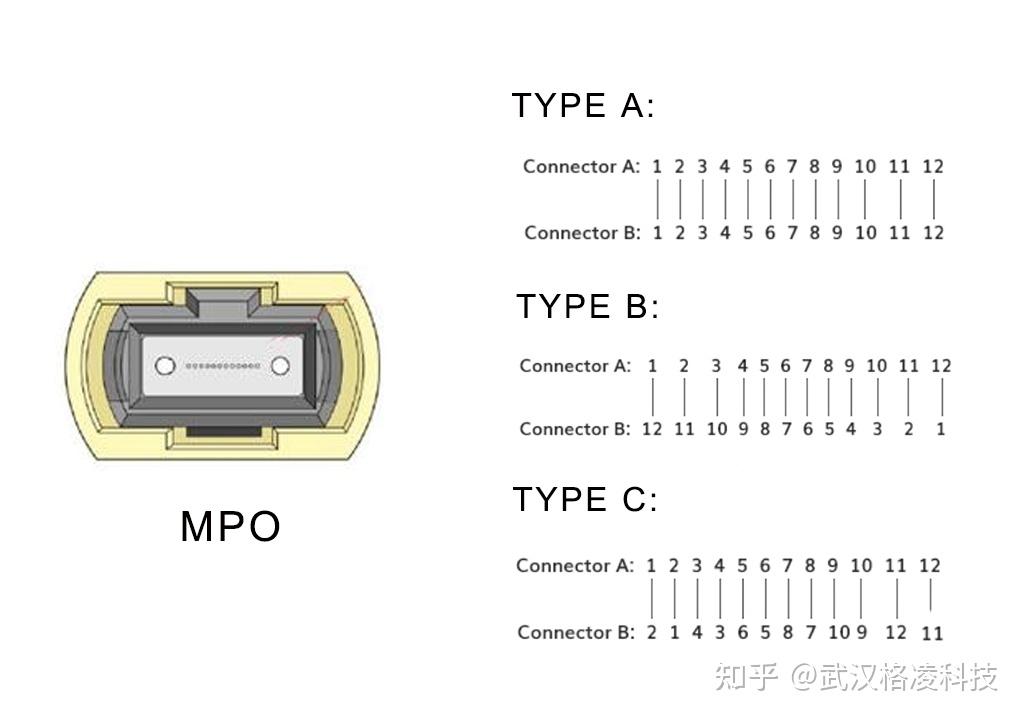 MPO

TYPE A:

Connector A: 1 2 3 4 5 6 7 8 9 10 11 12

Connector B: 1 2 3 4 5 6 7 8 9 10 11 12

TYPE B:

Connector A: 1 2 3 4 5 6 7 8 9 10 11 12

Connector B: 12 11 10 9 8 7 6 5 4 3 2 1

TYPE C:

Connector A: 1 2 3 4 5 6 7 8 9 10 11 12

Connector B: 2 1 4 3 6 5 8 7 10 9 12 11

知乎 @武汉格凌科技